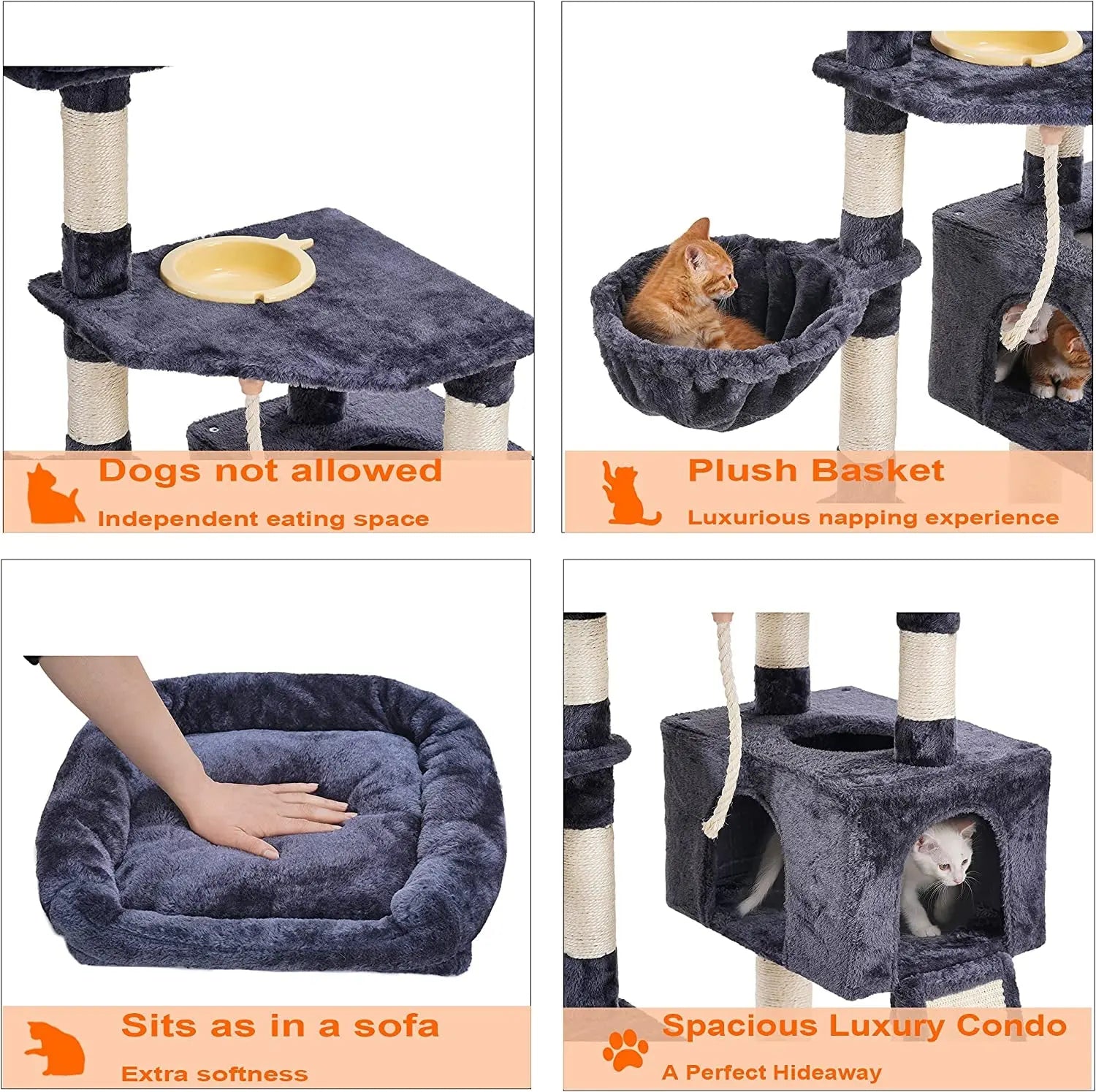 Dogs not allowed

Independent eating space

Plush Basket

Luxurious napping experience

Sits as in a sofa

Extra softness

Spacious Luxury Condo

A Perfect Hideaway