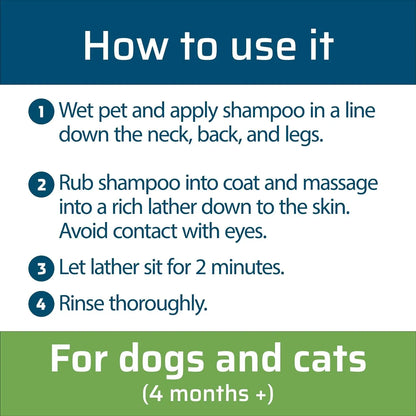 How to use it

1 Wet pet and apply shampoo in a line down the neck, back, and legs.

2 Rub shampoo into coat and massage into a rich lather down to the skin. Avoid contact with eyes.

3 Let lather sit for 2 minutes.

4 Rinse thoroughly.

For dogs and cats
(4 months +)