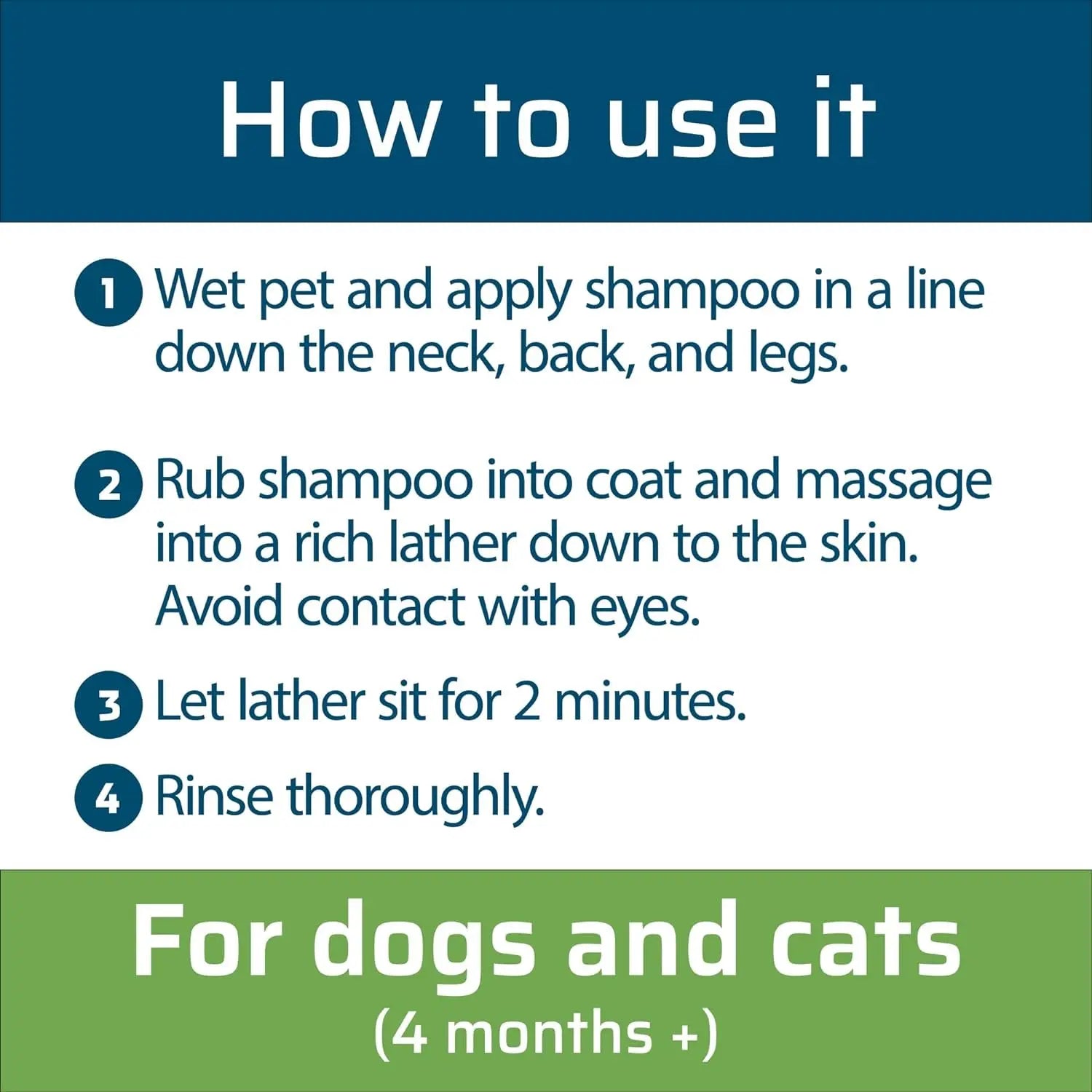 How to use it

1 Wet pet and apply shampoo in a line down the neck, back, and legs.

2 Rub shampoo into coat and massage into a rich lather down to the skin. Avoid contact with eyes.

3 Let lather sit for 2 minutes.

4 Rinse thoroughly.

For dogs and cats
(4 months +)