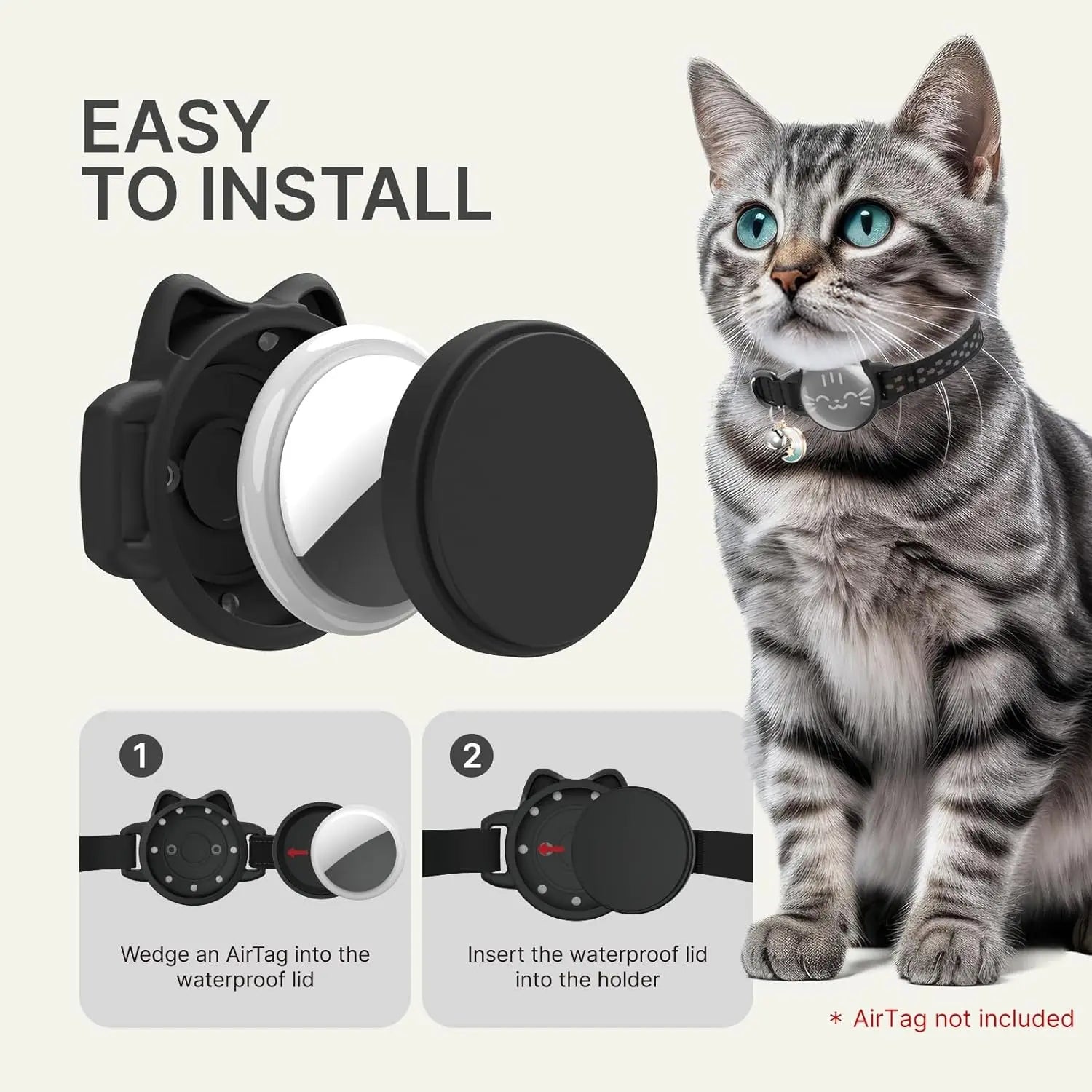 EASY
TO INSTALL

1

Wedge an AirTag into the waterproof lid

2

Insert the waterproof lid into the holder

* AirTag not included