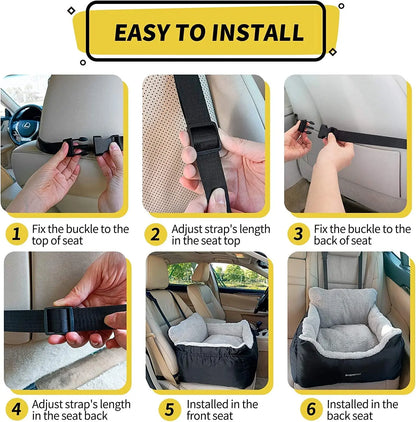 EASY TO INSTALL

1 Fix the buckle to the top of seat

2 Adjust strap's length in the seat top

3 Fix the buckle to the back of seat

4 Adjust strap's length in the seat back

5 Installed in the front seat

6 Installed in the back seat