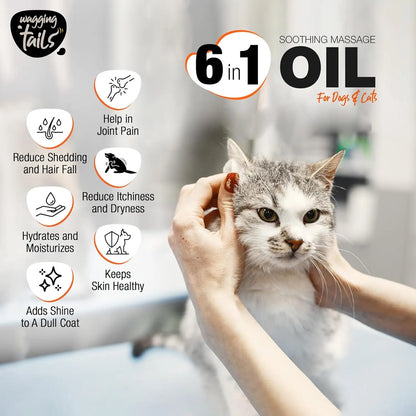 wagging tails

SOOTHING MASSAGE
6 in 1 OIL
For Dogs & Cats

Help in Joint Pain

Reduce Shedding and Hair Fall

Reduce Itchiness and Dryness

Hydrates and Moisturizes

Keeps Skin Healthy

Adds Shine to A Dull Coat