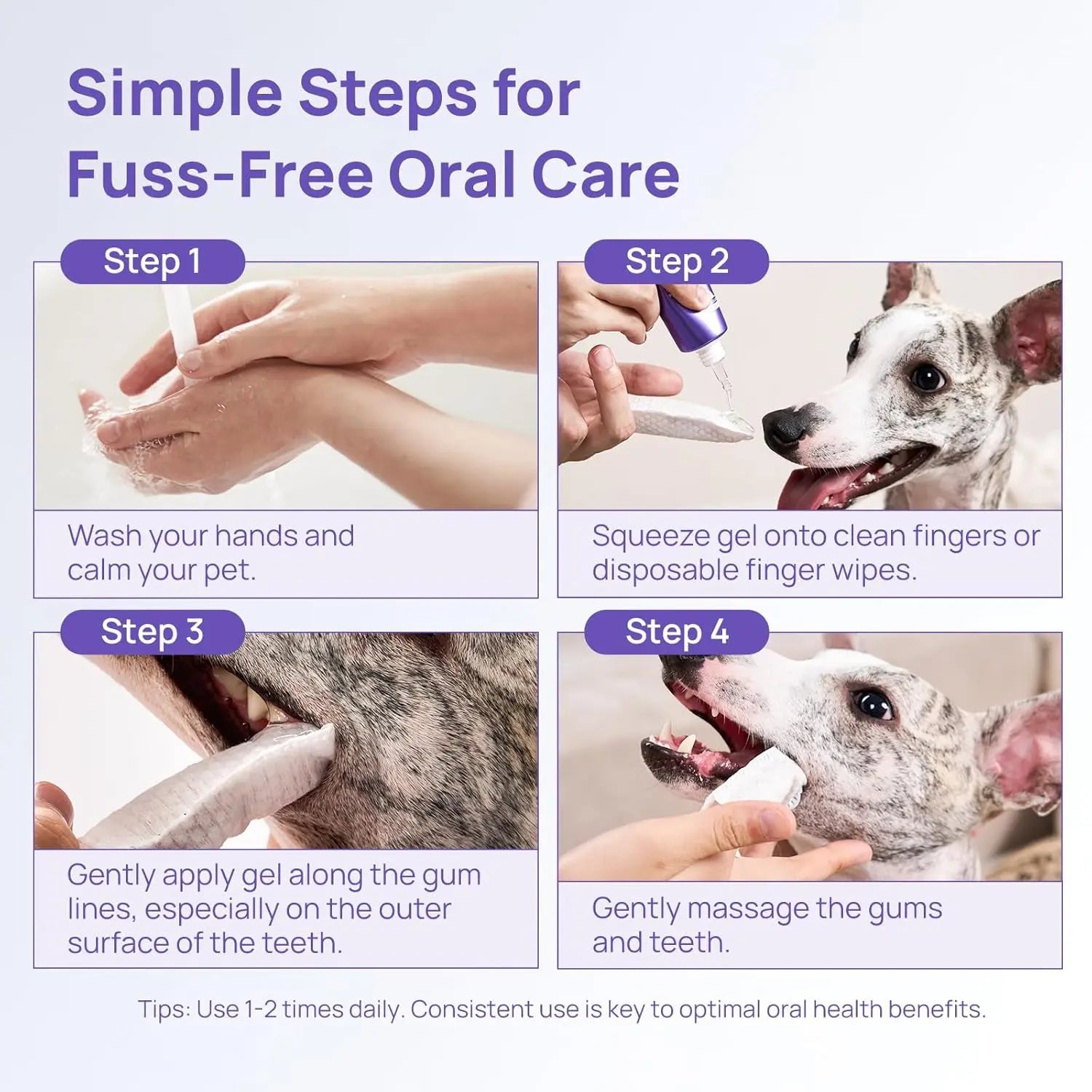 Simple Steps for Fuss-Free Oral Care

Step 1

Wash your hands and calm your pet.

Step 2

Squeeze gel onto clean fingers or disposable finger wipes.

Step 3

Gently apply gel along the gum lines, especially on the outer surface of the teeth.

Step 4

Gently massage the gums and teeth.

Tips: Use 1-2 times daily. Consistent use is key to optimal oral health benefits.