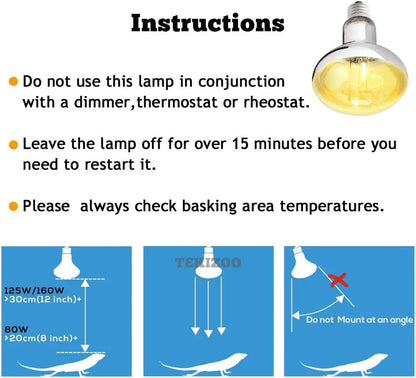 Instructions

Do not use this lamp in conjunction with a dimmer,thermostat or rheostat.

Leave the lamp off for over 15 minutes before you need to restart it.

Please  always check basking area temperatures.

125W/160W
>30cm(12 inch)+

80W
>20cm(8 inch)+

TEKIZOO

Do not Mount at an angle