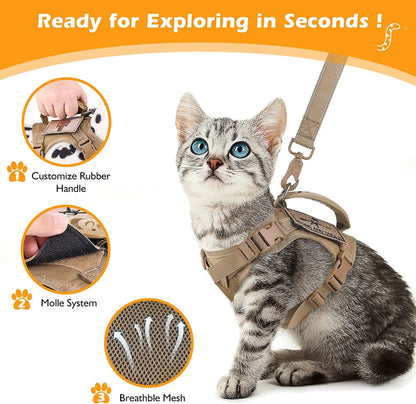 Ready for Exploring in Seconds !

1 Customize Rubber Handle

2 Molle System

3 Breathble Mesh