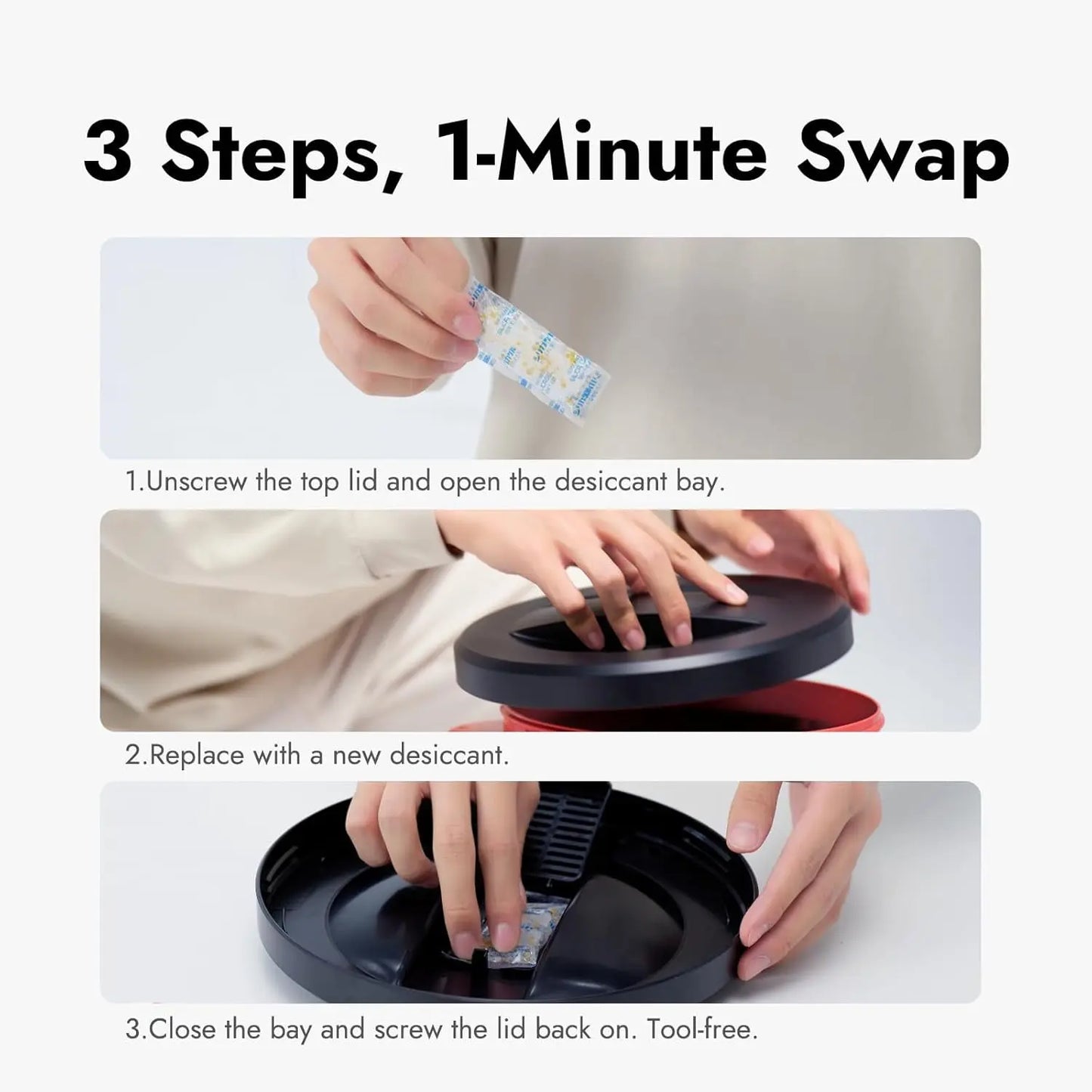 3 Steps, 1-Minute Swap

1.Unscrew the top lid and open the desiccant bay.

2.Replace with a new desiccant.

3.Close the bay and screw the lid back on. Tool-free.