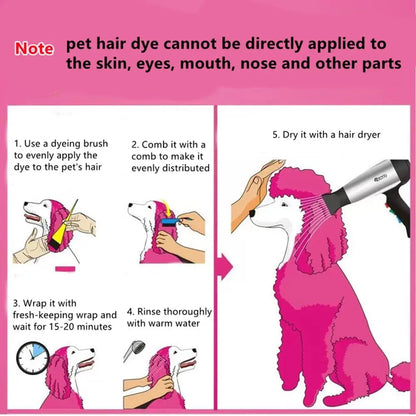 Note pet hair dye cannot be directly applied to the skin, eyes, mouth, nose and other parts

1. Use a dyeing brush to evenly apply the dye to the pet's hair

2. Comb it with a comb to make it evenly distributed

3. Wrap it with fresh-keeping wrap and wait for 15-20 minutes

4. Rinse thoroughly with warm water

5. Dry it with a hair dryer