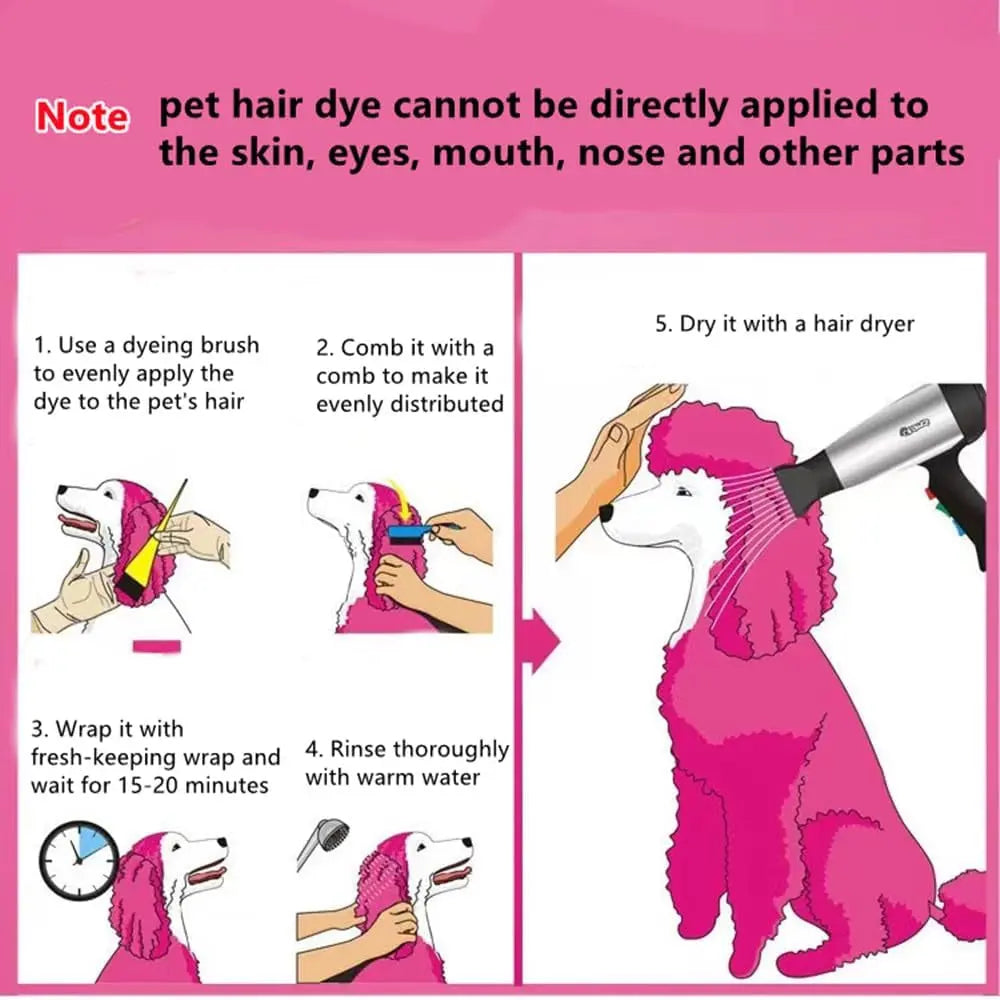 Note pet hair dye cannot be directly applied to the skin, eyes, mouth, nose and other parts

1. Use a dyeing brush to evenly apply the dye to the pet's hair

2. Comb it with a comb to make it evenly distributed

3. Wrap it with fresh-keeping wrap and wait for 15-20 minutes

4. Rinse thoroughly with warm water

5. Dry it with a hair dryer