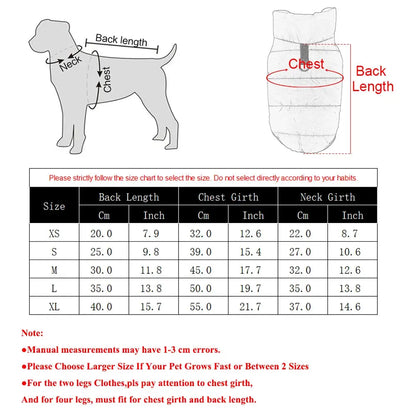 Back length
Neck
Chest

Chest
Back Length

Please strictly follow the size chart to select the size. Do not select directly according to your habits.

| Size | Back Length Cm | Back Length Inch | Chest Girth Cm | Chest Girth Inch | Neck Girth Cm | Neck Girth Inch |
|---|---|---|---|---|---|---|
| XS | 20.0 | 7.9 | 32.0 | 12.6 | 22.0 | 8.7 |
| S | 25.0 | 9.8 | 39.0 | 15.4 | 27.0 | 10.6 |
| M | 30.0 | 11.8 | 45.0 | 17.7 | 32.0 | 12.6 |
| L | 35.0 | 13.8 | 50.0 | 19.7 | 35.0 | 13.8 |
| XL | 40.0 | 15.7 | 55.0 | 21.7 | 37.0 | 14.6 |

Note:
●Manual measurements may have 1-3 cm errors.
●Please Choose Larger Size If Your Pet Grows Fast or Between 2 Sizes
●For the two legs Clothes,pls pay attention to chest girth,
And for four legs, must fit for chest girth and back length.