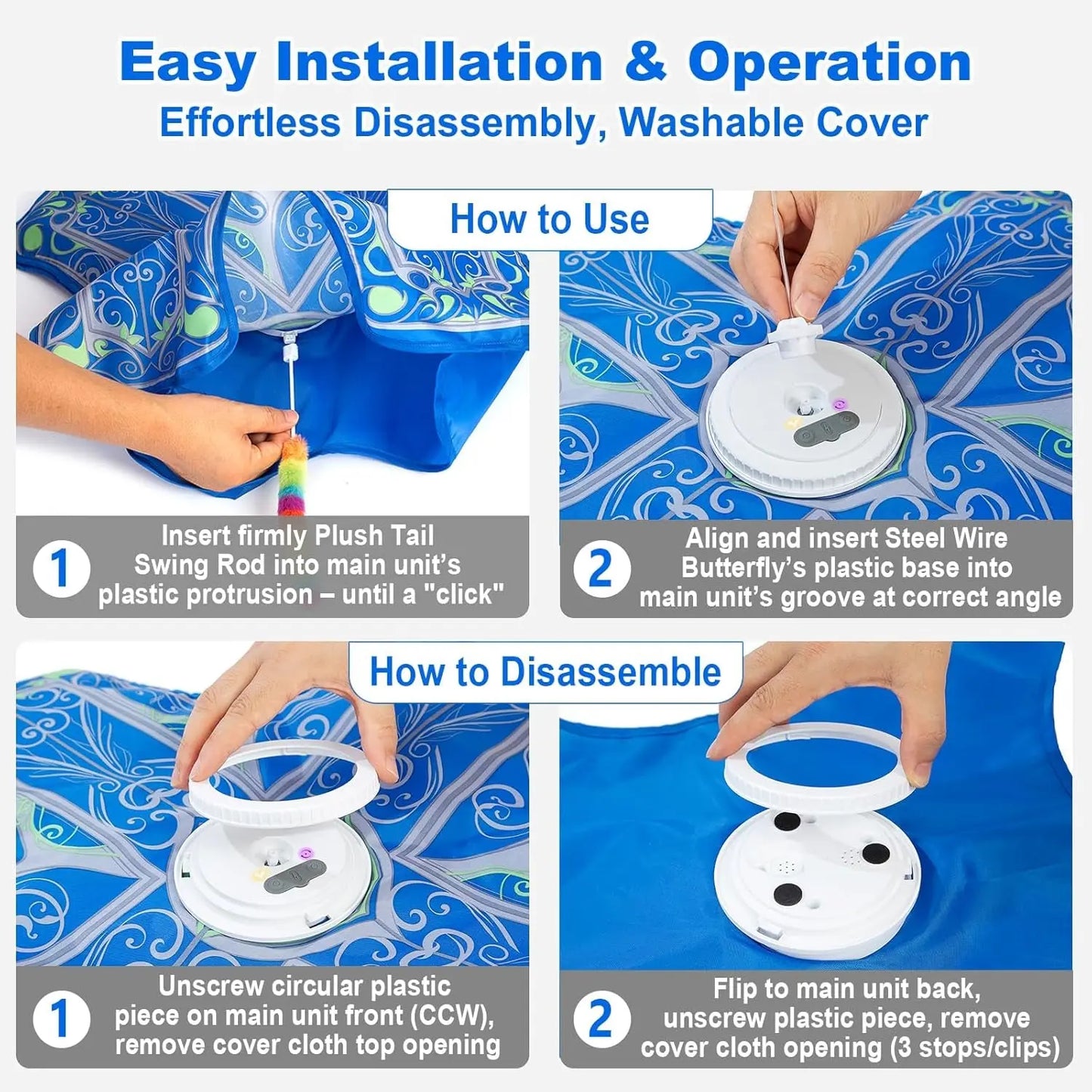 Easy Installation & Operation
Effortless Disassembly, Washable Cover

How to Use

1 Insert firmly Plush Tail Swing Rod into main unit's plastic protrusion – until a "click"

2 Align and insert Steel Wire Butterfly's plastic base into main unit's groove at correct angle

How to Disassemble

1 Unscrew circular plastic piece on main unit front (CCW), remove cover cloth top opening

2 Flip to main unit back, unscrew plastic piece, remove cover cloth opening (3 stops/clips)