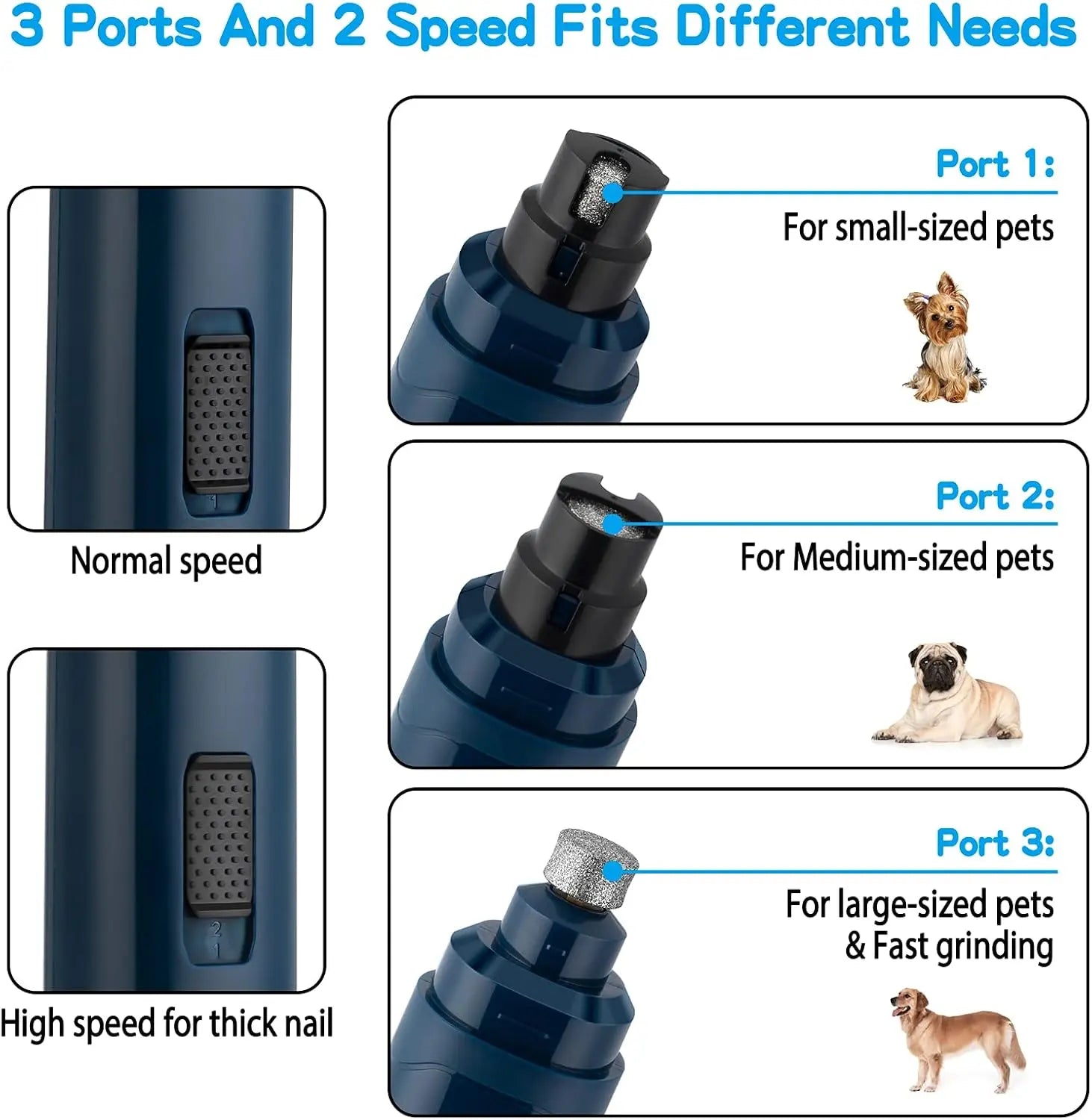 3 Ports And 2 Speed Fits Different Needs

1

Normal speed

2
1

High speed for thick nail

Port 1:
For small-sized pets

Port 2:
For Medium-sized pets

Port 3:
For large-sized pets
& Fast grinding