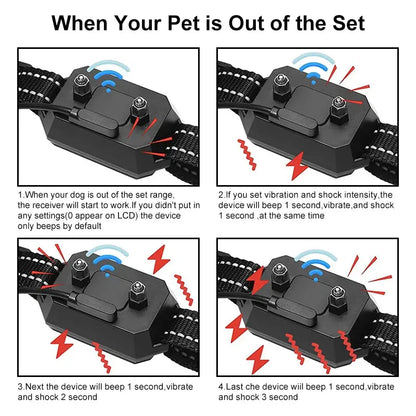 When Your Pet is Out of the Set

1.When your dog is out of the set range, the receiver will start to work.If you didn't put in any settings(0 appear on LCD) the device only beeps by default

2.If you set vibration and shock intensity,the device will beep 1 second,vibrate,and shock 1 second ,at the same time

3.Next the device will beep 1 second,vibrate and shock 2 second

4.Last che device wiil beep 1 second,vibrate and shock 3 second