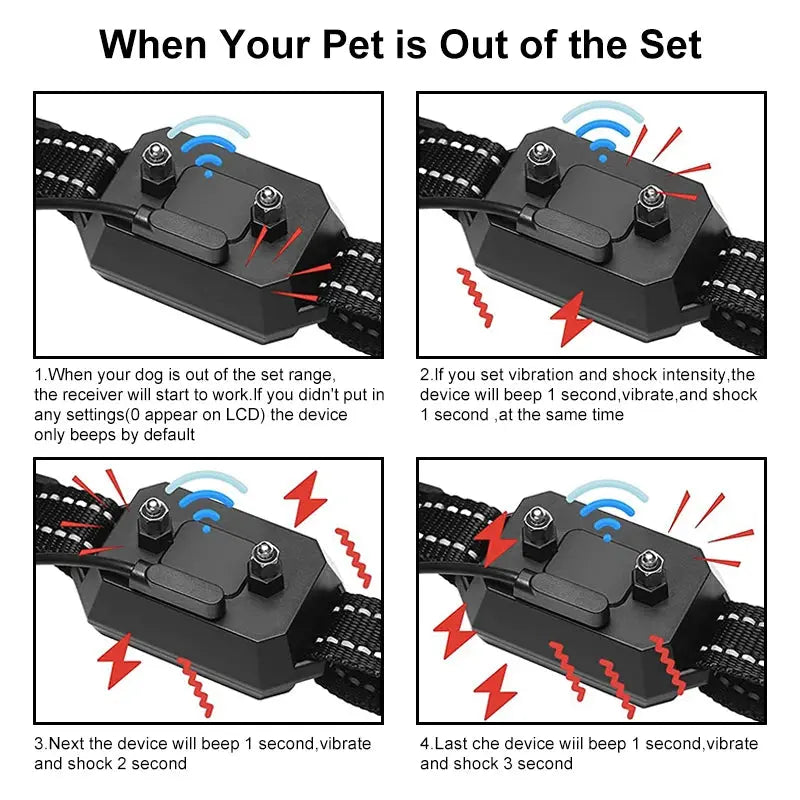 When Your Pet is Out of the Set

1.When your dog is out of the set range, the receiver will start to work.If you didn't put in any settings(0 appear on LCD) the device only beeps by default

2.If you set vibration and shock intensity,the device will beep 1 second,vibrate,and shock 1 second ,at the same time

3.Next the device will beep 1 second,vibrate and shock 2 second

4.Last che device wiil beep 1 second,vibrate and shock 3 second