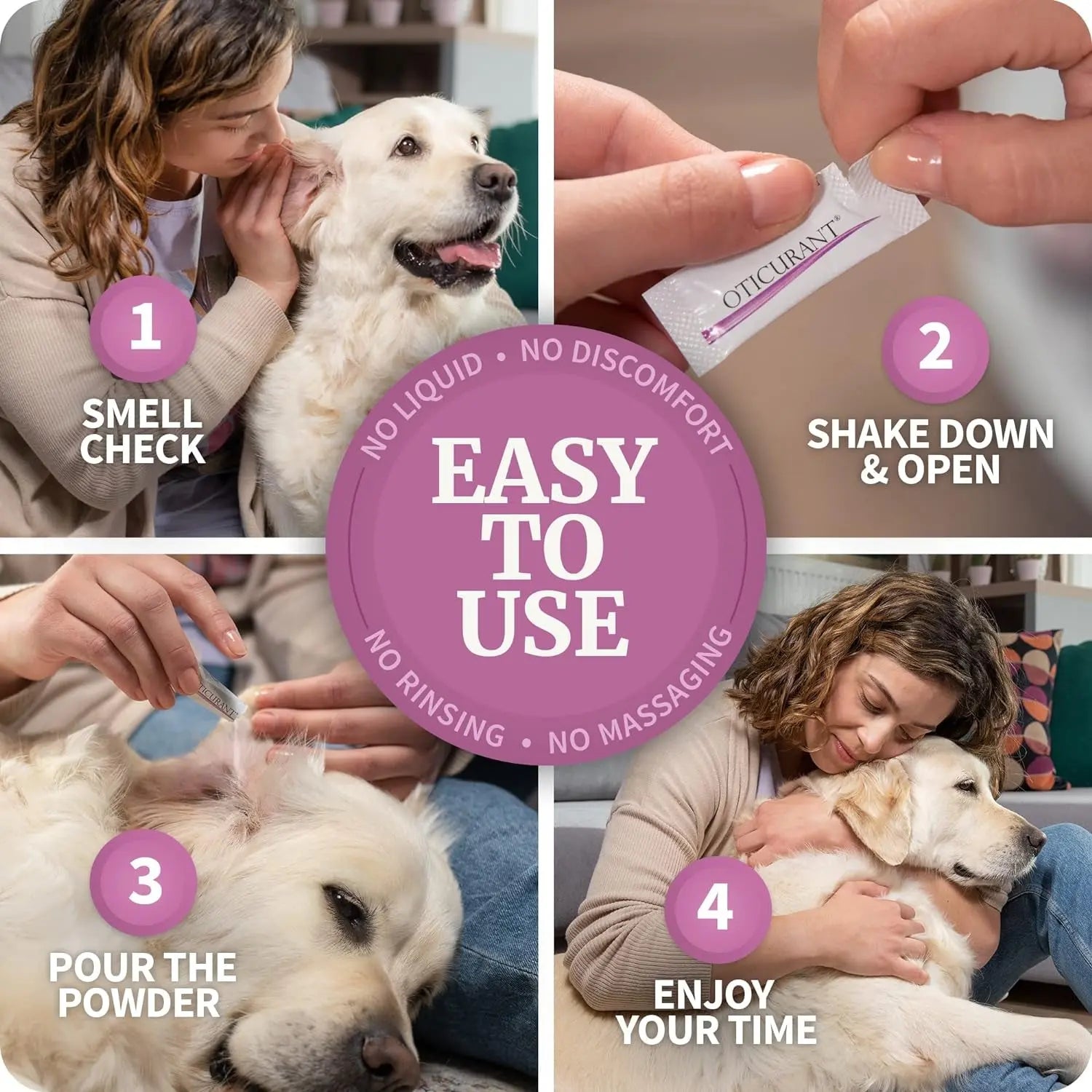 1

SMELL CHECK

OTICURANT®

2

SHAKE DOWN & OPEN

NO LIQUID • NO DISCOMFORT

EASY TO USE

NO RINSING • NO MASSAGING

OTICURANT

3

POUR THE POWDER

4

ENJOY YOUR TIME