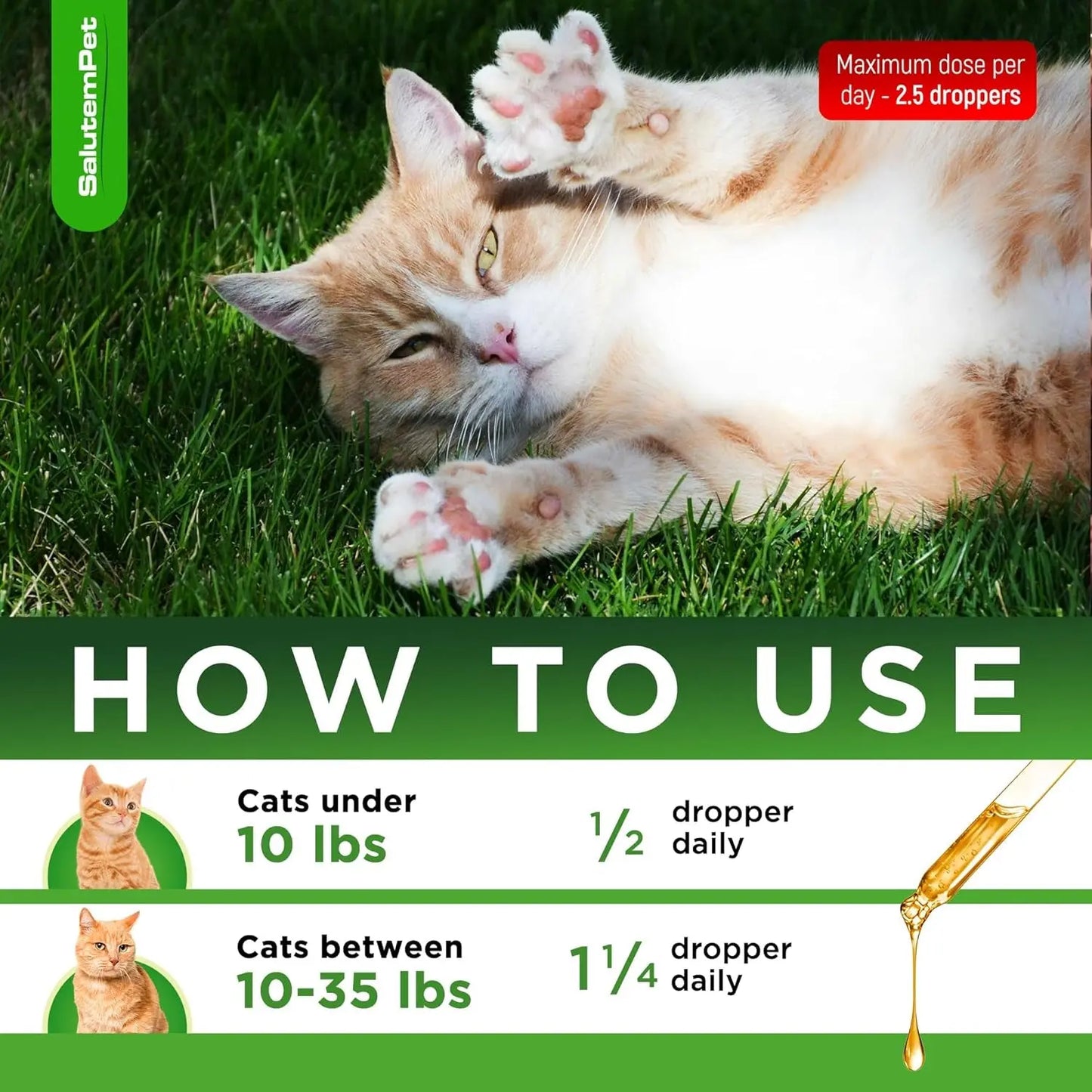 SalutemPet

Maximum dose per day - 2.5 droppers

HOW TO USE

Cats under 10 lbs

$\frac{1}{2}$ dropper daily

Cats between 10-35 lbs

$1\frac{1}{4}$ dropper daily