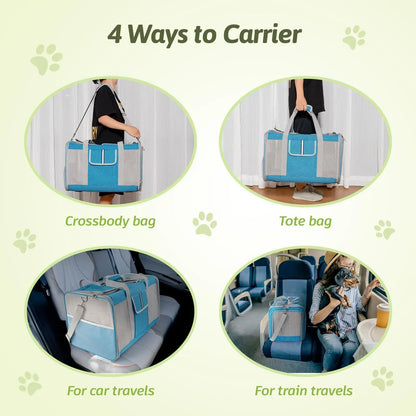 4 Ways to Carrier

Crossbody bag

Tote bag

For car travels

For train travels