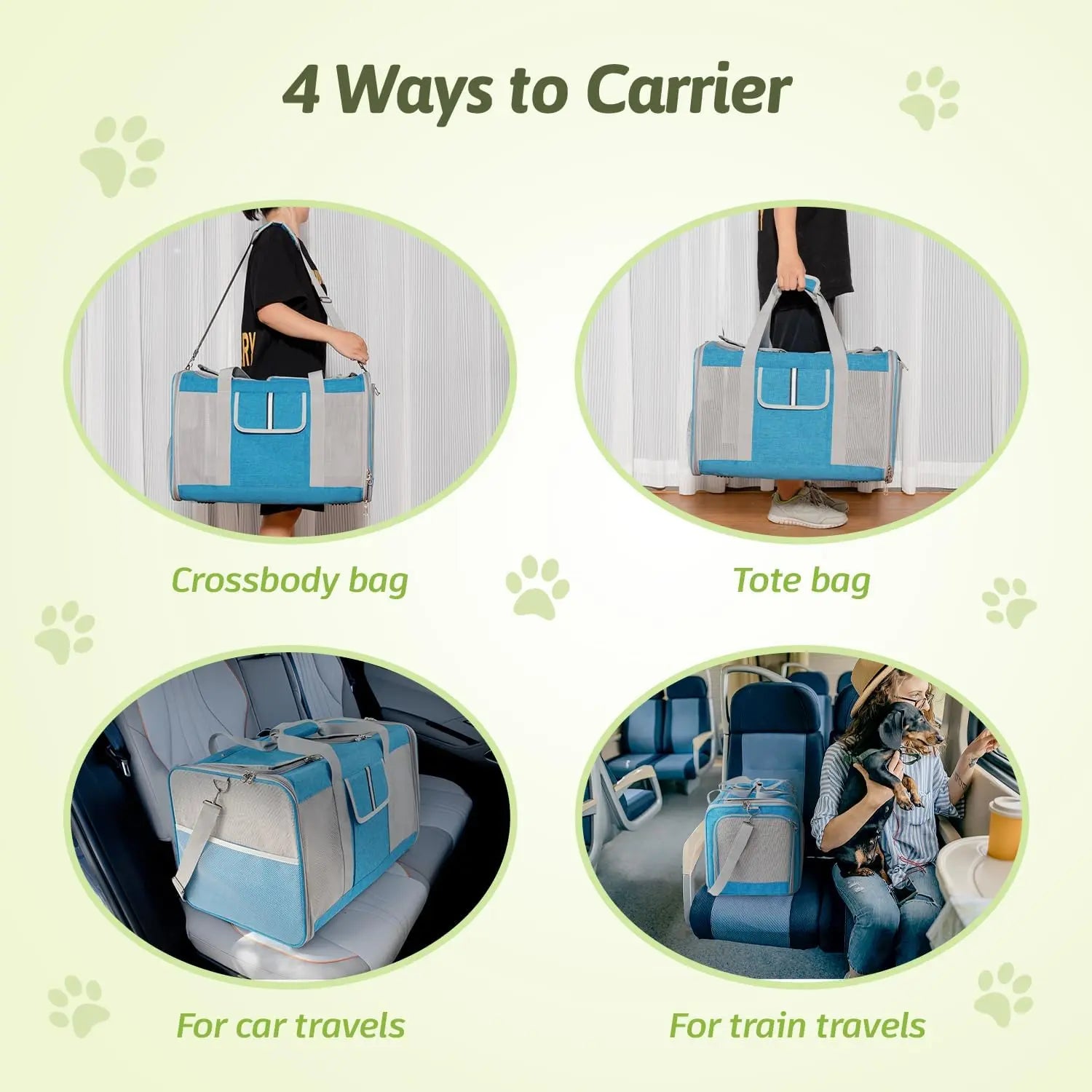 4 Ways to Carrier

Crossbody bag

Tote bag

For car travels

For train travels