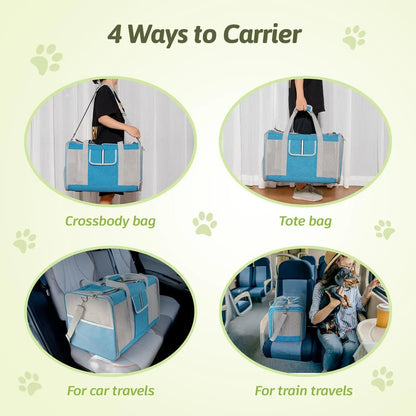 4 Ways to Carrier

Crossbody bag

Tote bag

For car travels

For train travels