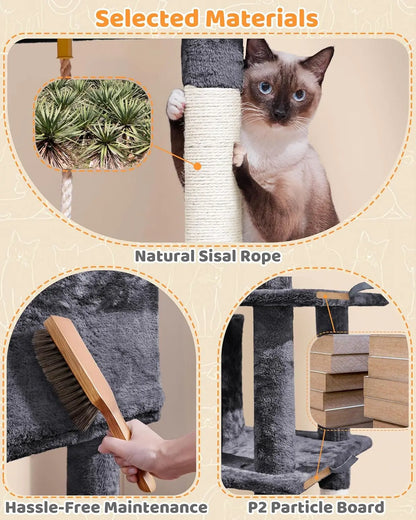 Selected Materials

Natural Sisal Rope

Hassle-Free Maintenance

P2 Particle Board