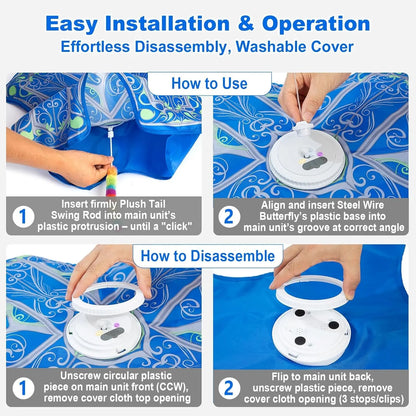 Easy Installation & Operation
Effortless Disassembly, Washable Cover

How to Use

1 Insert firmly Plush Tail Swing Rod into main unit's plastic protrusion – until a "click"

2 Align and insert Steel Wire Butterfly's plastic base into main unit's groove at correct angle

How to Disassemble

1 Unscrew circular plastic piece on main unit front (CCW), remove cover cloth top opening

2 Flip to main unit back, unscrew plastic piece, remove cover cloth opening (3 stops/clips)