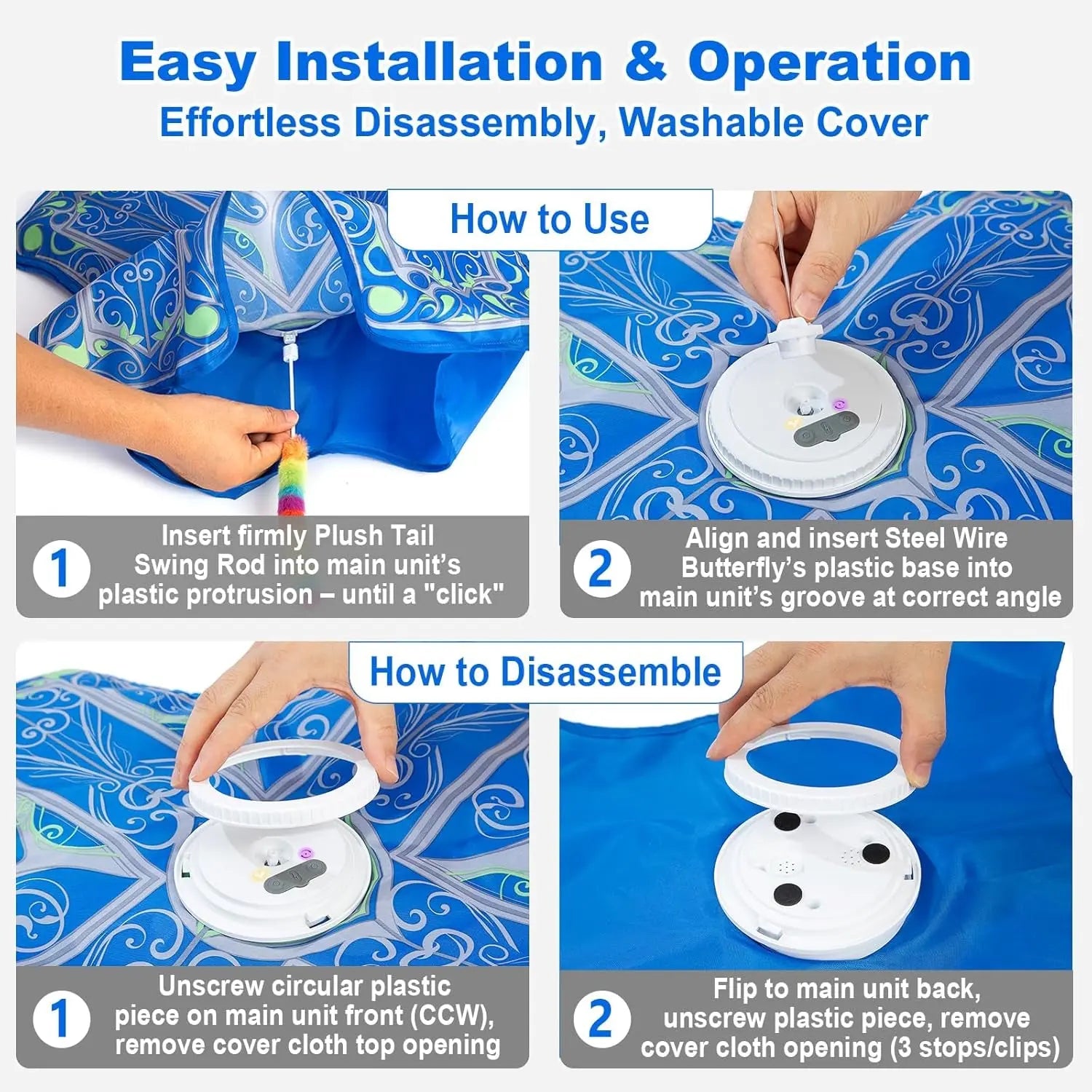 Easy Installation & Operation
Effortless Disassembly, Washable Cover

How to Use

1 Insert firmly Plush Tail Swing Rod into main unit's plastic protrusion – until a "click"

2 Align and insert Steel Wire Butterfly's plastic base into main unit's groove at correct angle

How to Disassemble

1 Unscrew circular plastic piece on main unit front (CCW), remove cover cloth top opening

2 Flip to main unit back, unscrew plastic piece, remove cover cloth opening (3 stops/clips)