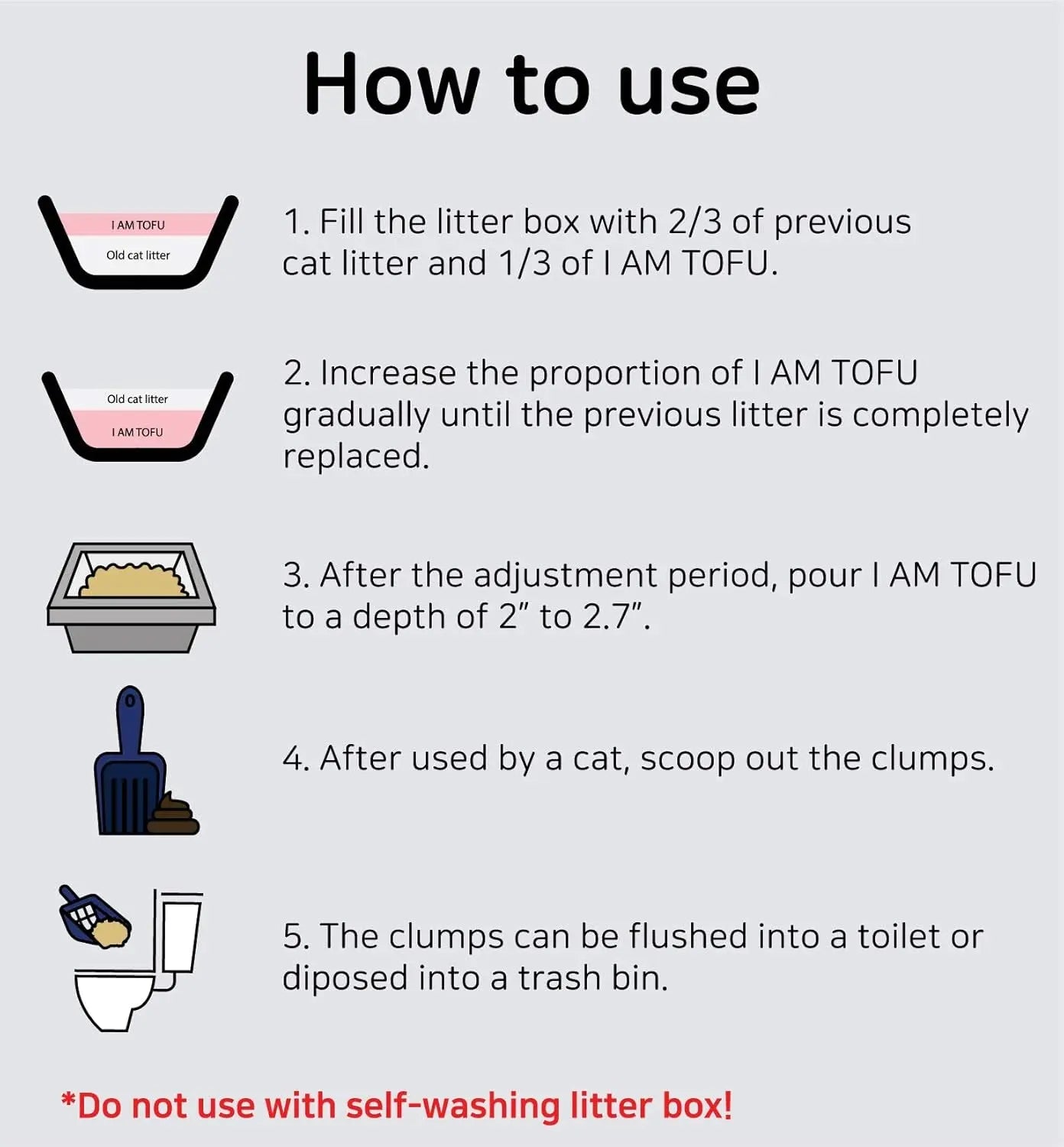 How to use

I AM TOFU
Old cat litter

1. Fill the litter box with 2/3 of previous cat litter and 1/3 of I AM TOFU.

Old cat litter
I AM TOFU

2. Increase the proportion of I AM TOFU gradually until the previous litter is completely replaced.

3. After the adjustment period, pour I AM TOFU to a depth of 2" to 2.7".

4. After used by a cat, scoop out the clumps.

5. The clumps can be flushed into a toilet or diposed into a trash bin.

*Do not use with self-washing litter box!