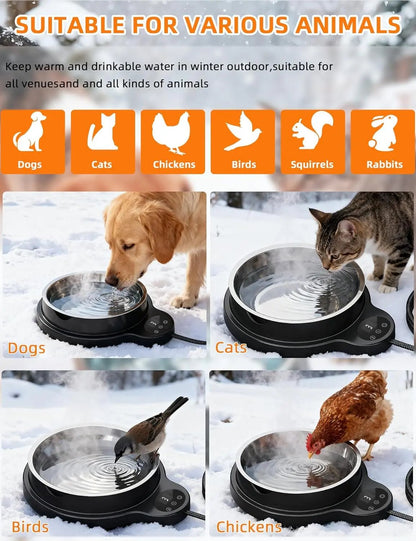 SUITABLE FOR VARIOUS ANIMALS

Keep warm and drinkable water in winter outdoor,suitable for all venuesand and all kinds of animals

Dogs
Cats
Chickens
Birds
Squirrels
Rabbits

Dogs

Cats

Birds

Chickens