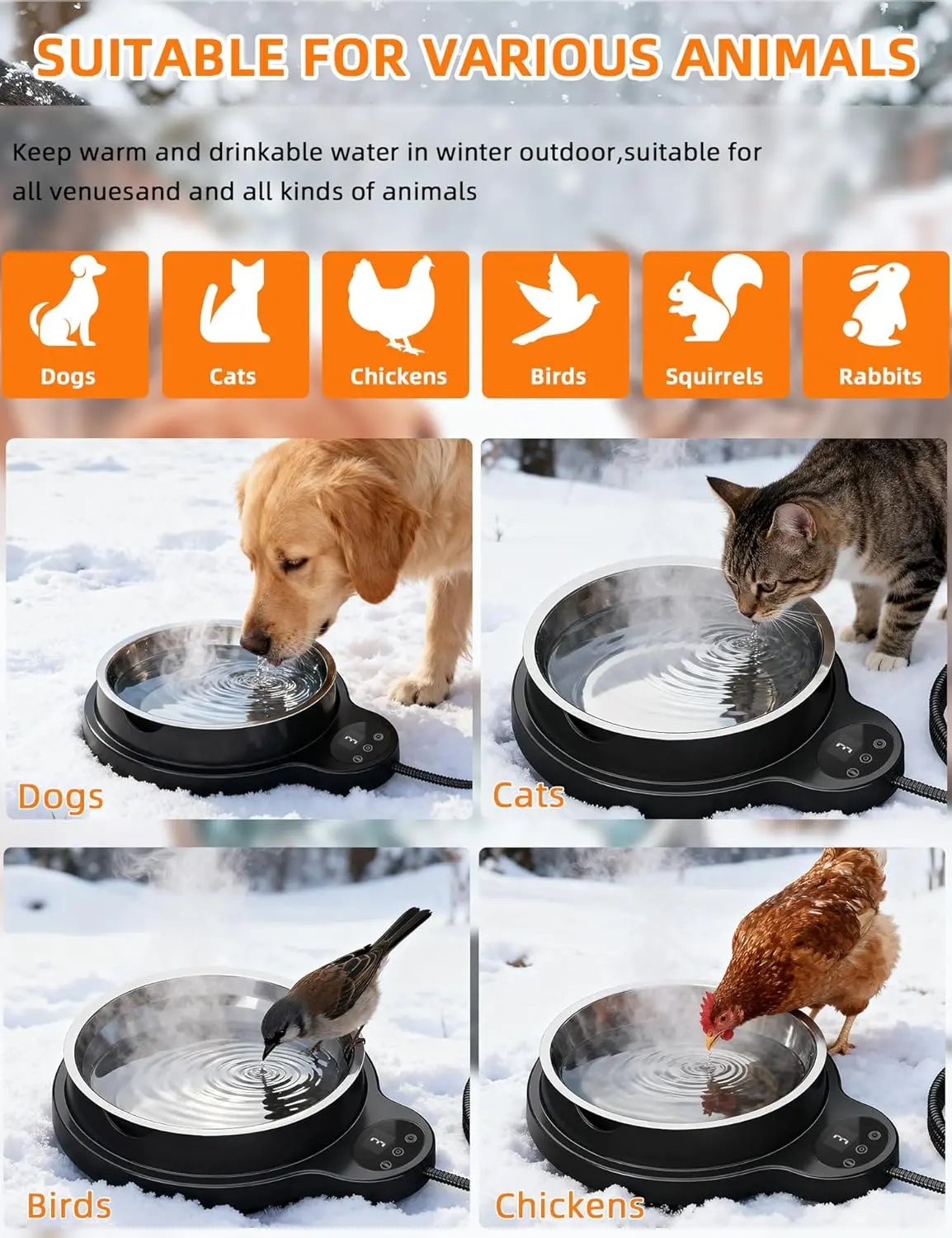 SUITABLE FOR VARIOUS ANIMALS

Keep warm and drinkable water in winter outdoor,suitable for all venuesand and all kinds of animals

Dogs

Cats

Chickens

Birds

Squirrels

Rabbits

Dogs

Cats

Birds

Chickens