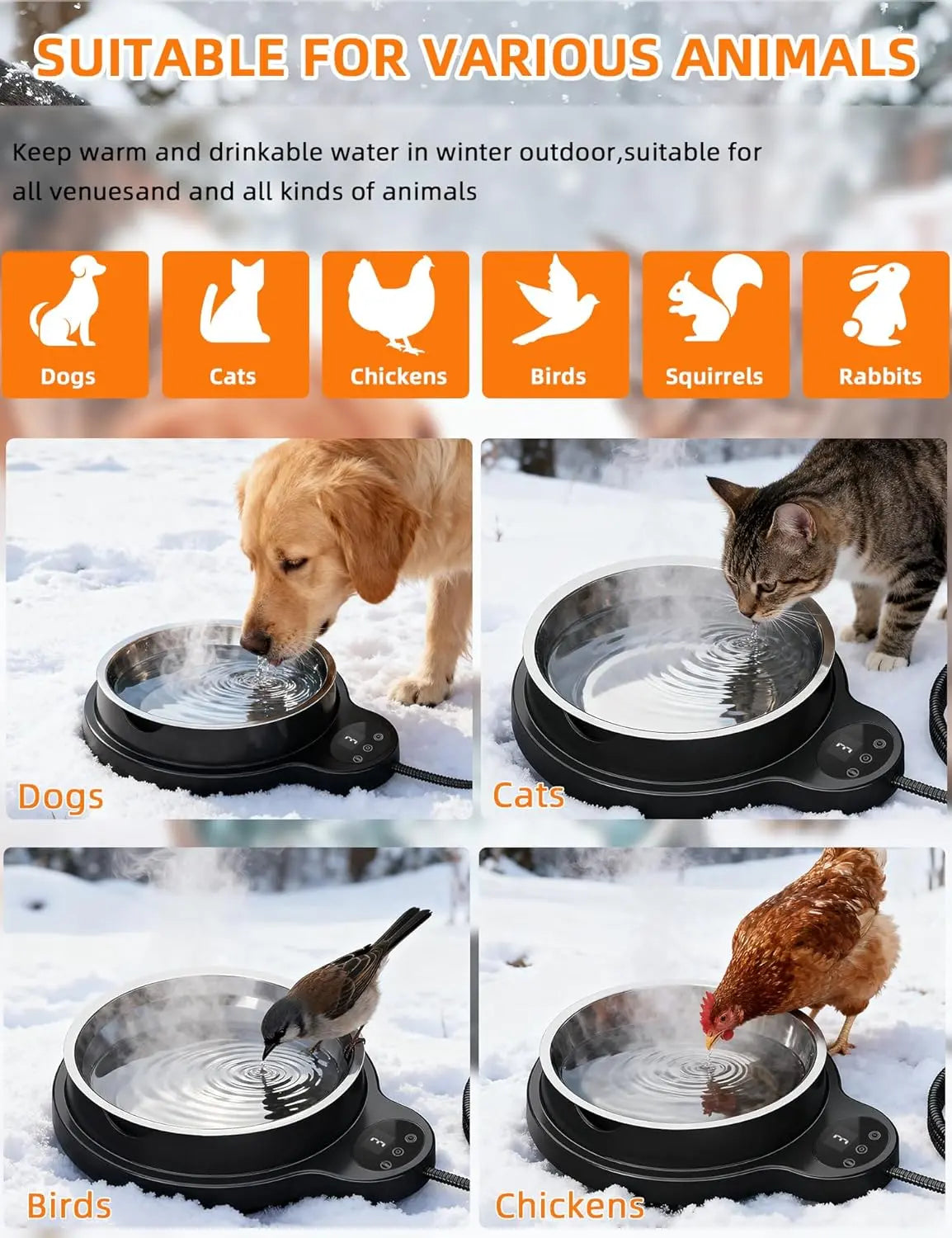 SUITABLE FOR VARIOUS ANIMALS

Keep warm and drinkable water in winter outdoor,suitable for all venuesand and all kinds of animals

Dogs
Cats
Chickens
Birds
Squirrels
Rabbits

Dogs

Cats

Birds

Chickens