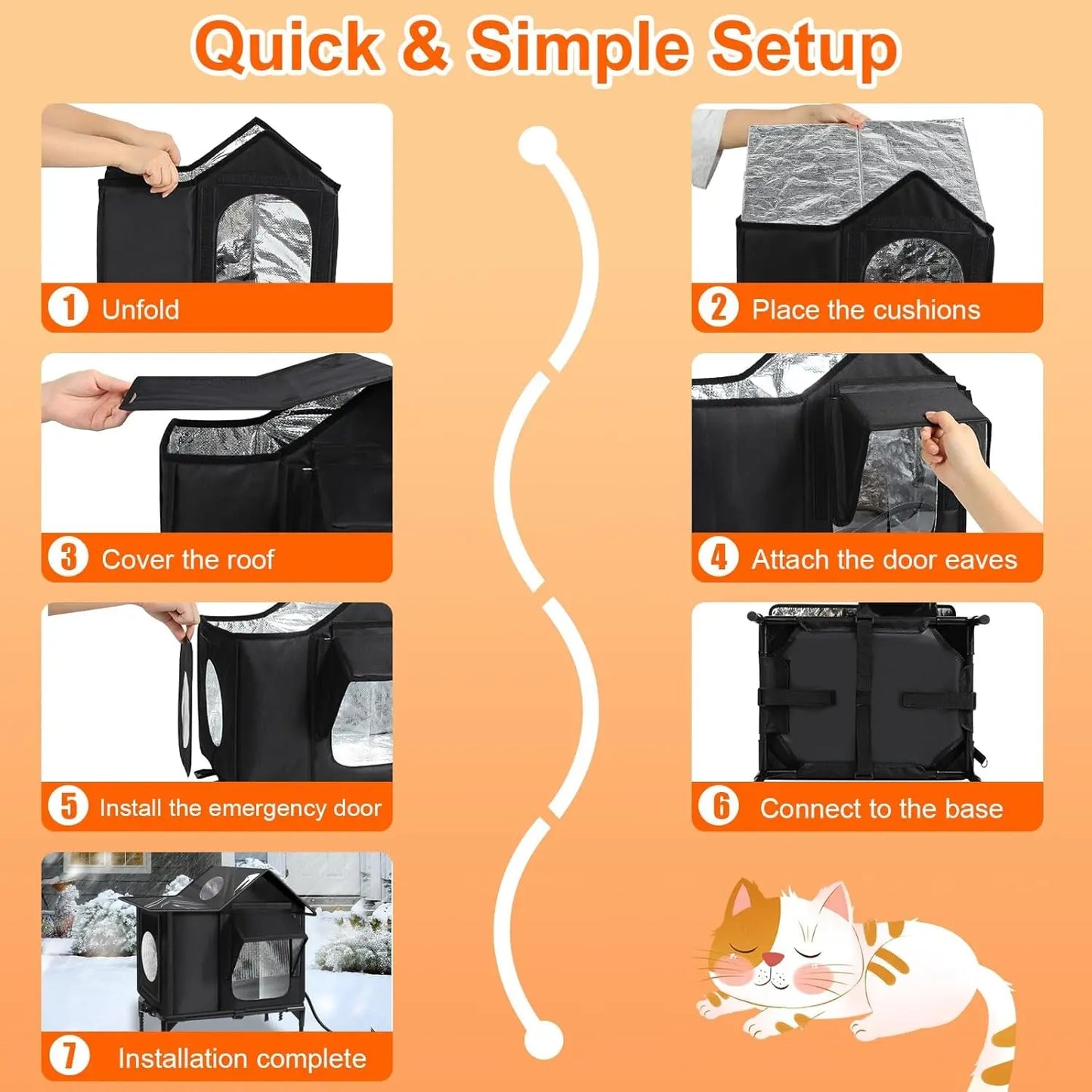 Quick & Simple Setup

1 Unfold

2 Place the cushions

3 Cover the roof

4 Attach the door eaves

5 Install the emergency door

6 Connect to the base

7 Installation complete