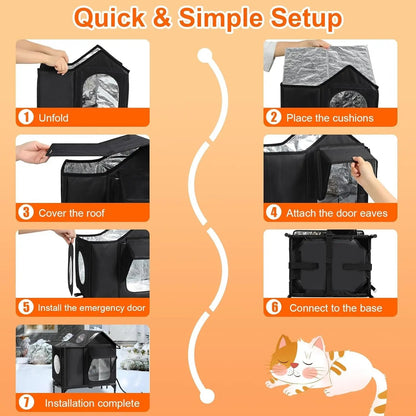 Quick & Simple Setup

1 Unfold

2 Place the cushions

3 Cover the roof

4 Attach the door eaves

5 Install the emergency door

6 Connect to the base

7 Installation complete