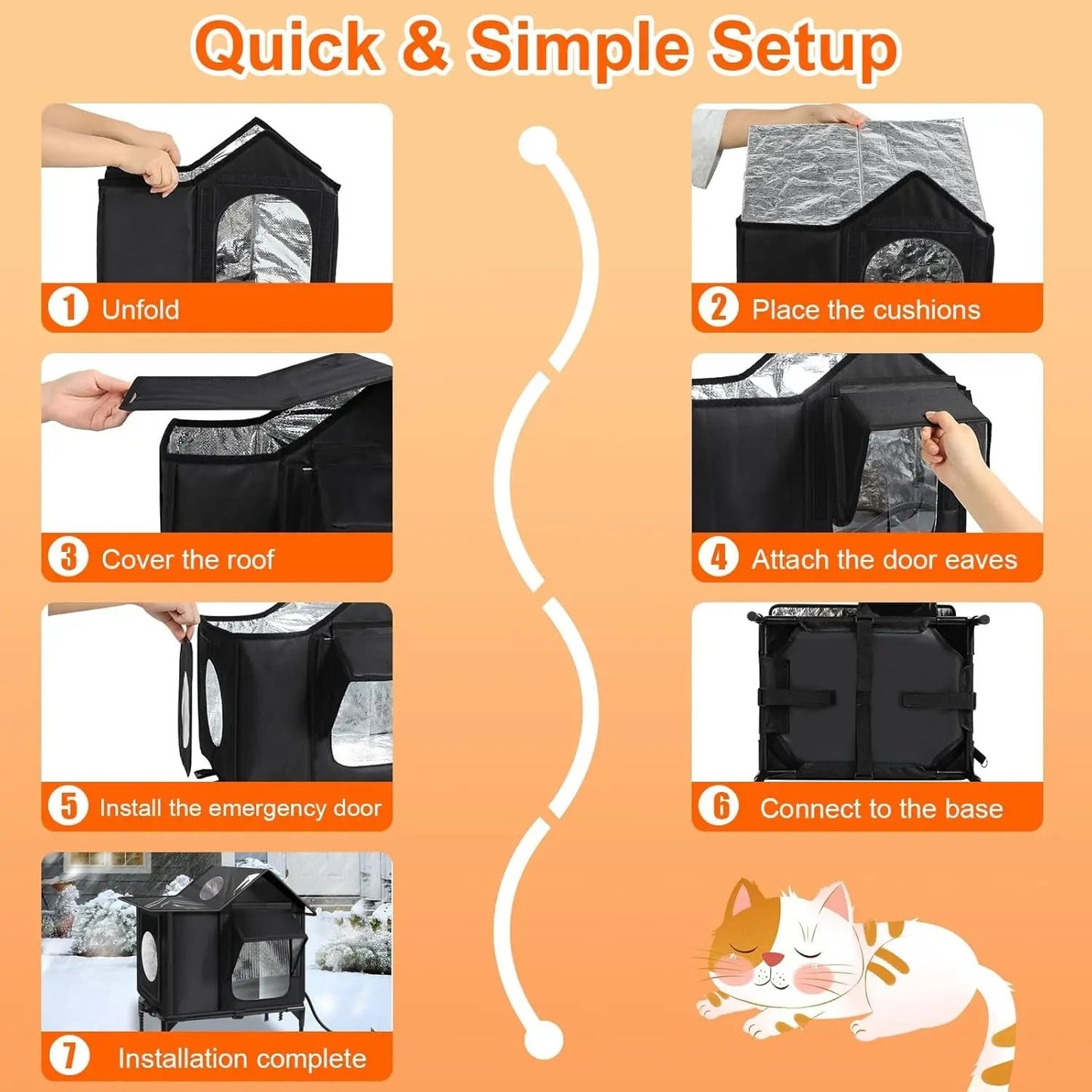 Quick & Simple Setup

1 Unfold

2 Place the cushions

3 Cover the roof

4 Attach the door eaves

5 Install the emergency door

6 Connect to the base

7 Installation complete