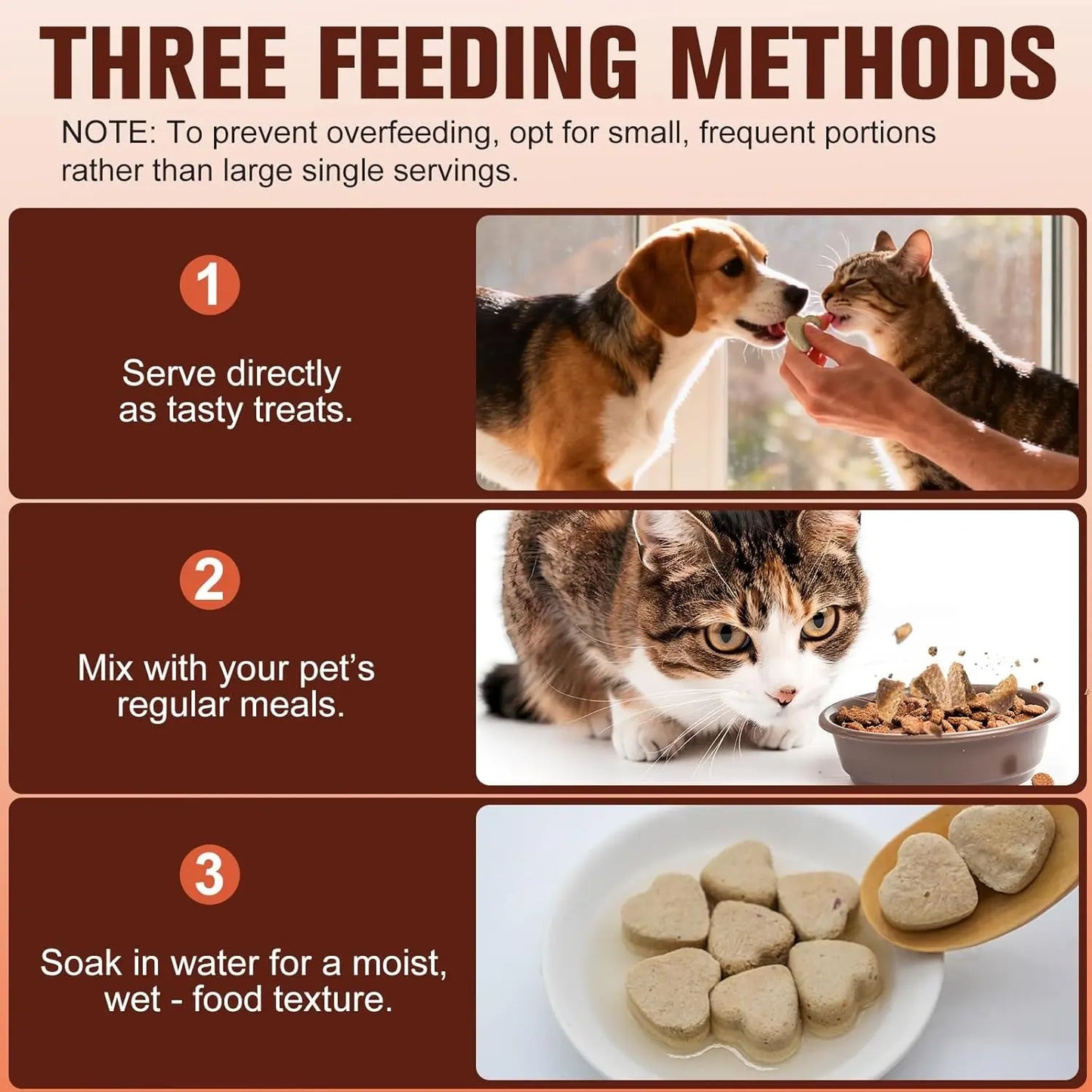 THREE FEEDING METHODS

NOTE: To prevent overfeeding, opt for small, frequent portions rather than large single servings.

1

Serve directly as tasty treats.

2

Mix with your pet's regular meals.

3

Soak in water for a moist, wet - food texture.