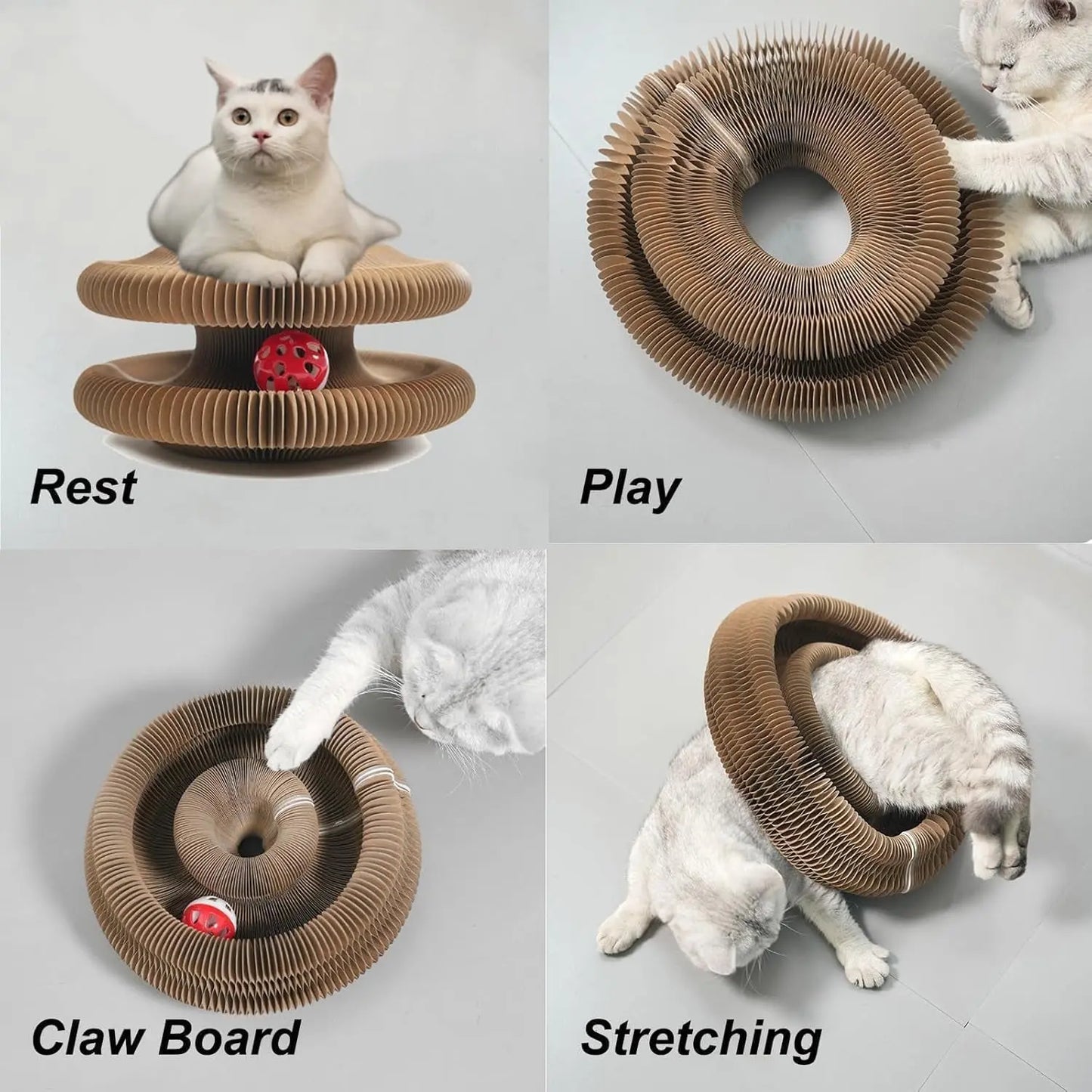 Rest

Play

Claw Board

Stretching