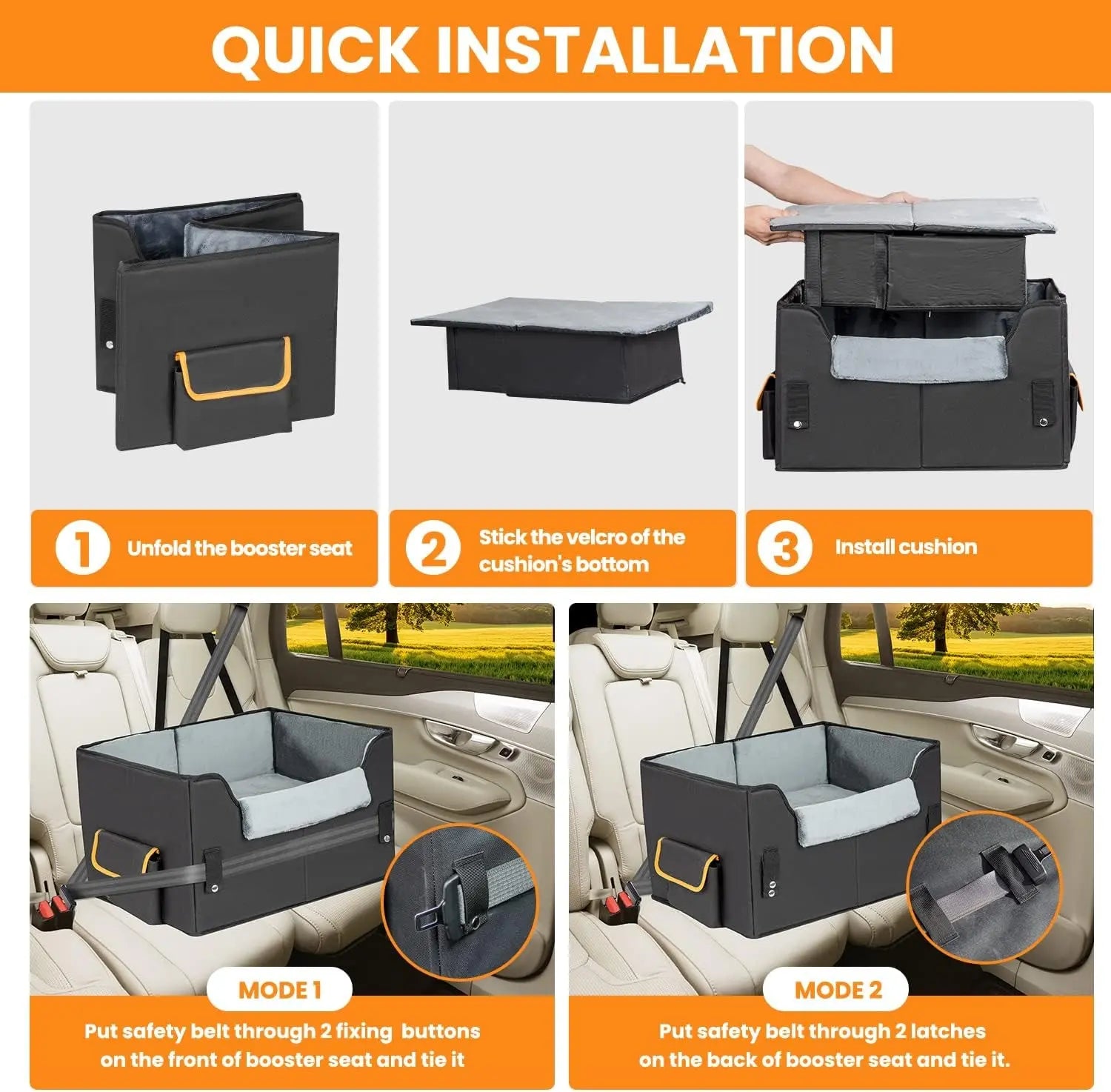 QUICK INSTALLATION

1 Unfold the booster seat

2 Stick the velcro of the cushion's bottom

3 Install cushion

MODE 1

Put safety belt through 2 fixing buttons on the front of booster seat and tie it

MODE 2

Put safety belt through 2 latches on the back of booster seat and tie it.