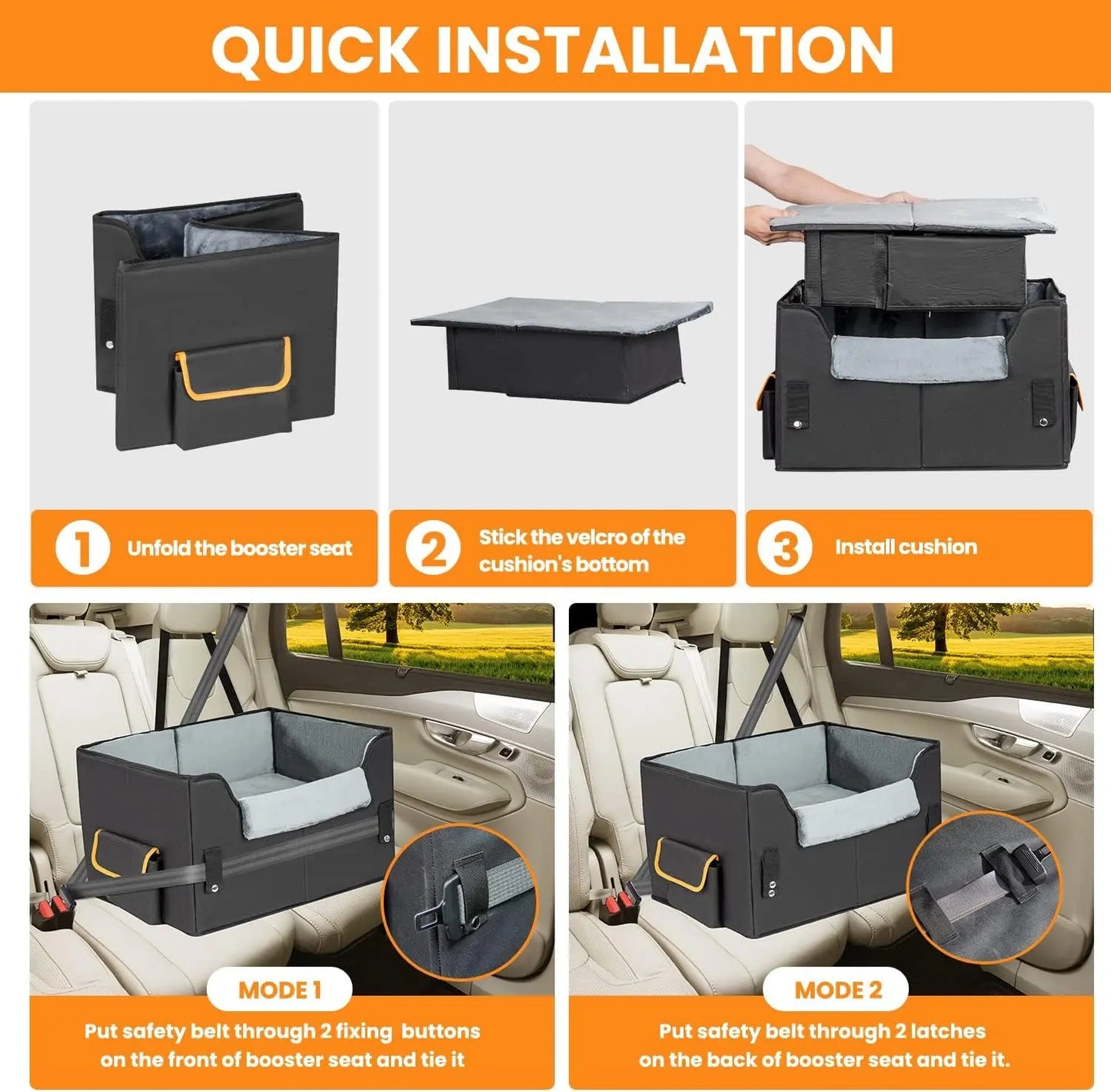 QUICK INSTALLATION

1 Unfold the booster seat

2 Stick the velcro of the cushion's bottom

3 Install cushion

MODE 1

Put safety belt through 2 fixing buttons on the front of booster seat and tie it

MODE 2

Put safety belt through 2 latches on the back of booster seat and tie it.