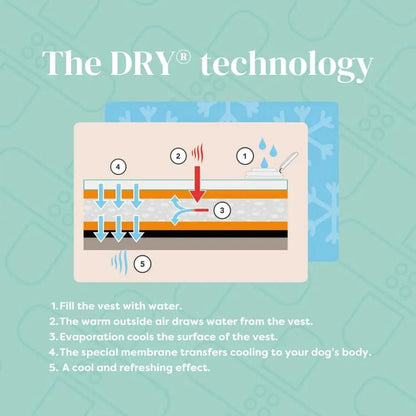 The DRY® technology

4

2

1

3

5

1. Fill the vest with water.
2. The warm outside air draws water from the vest.
3. Evaporation cools the surface of the vest.
4. The special membrane transfers cooling to your dog's body.
5. A cool and refreshing effect.