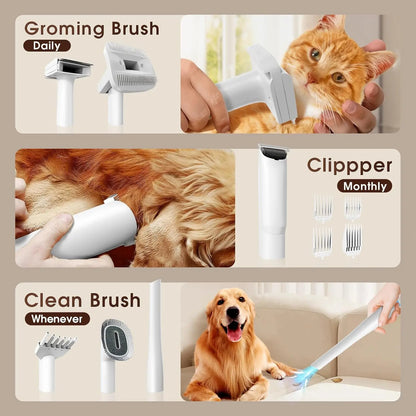 Groming Brush
Daily

Clippper
Monthly

Clean Brush
Whenever