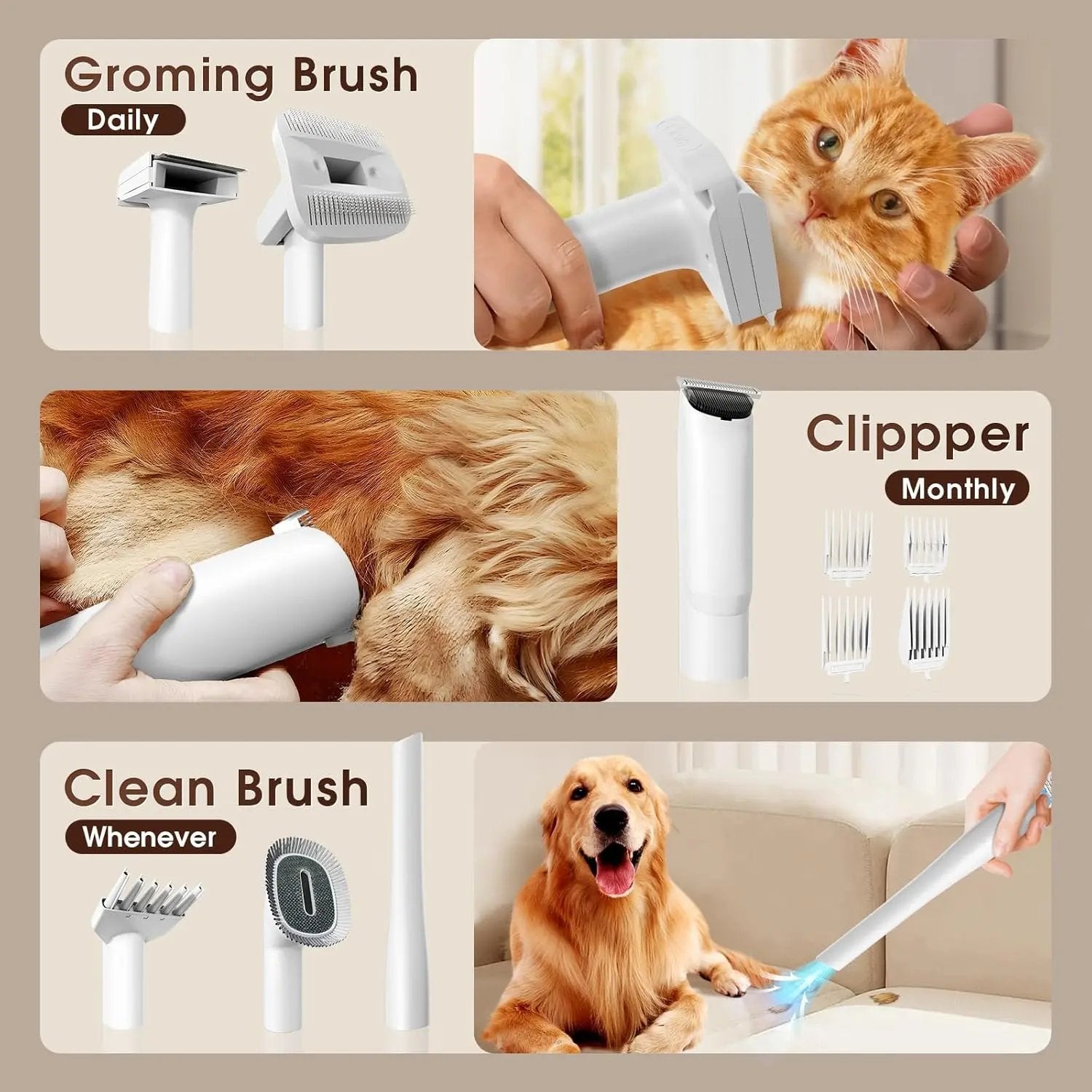 Groming Brush
Daily

Clippper
Monthly

Clean Brush
Whenever