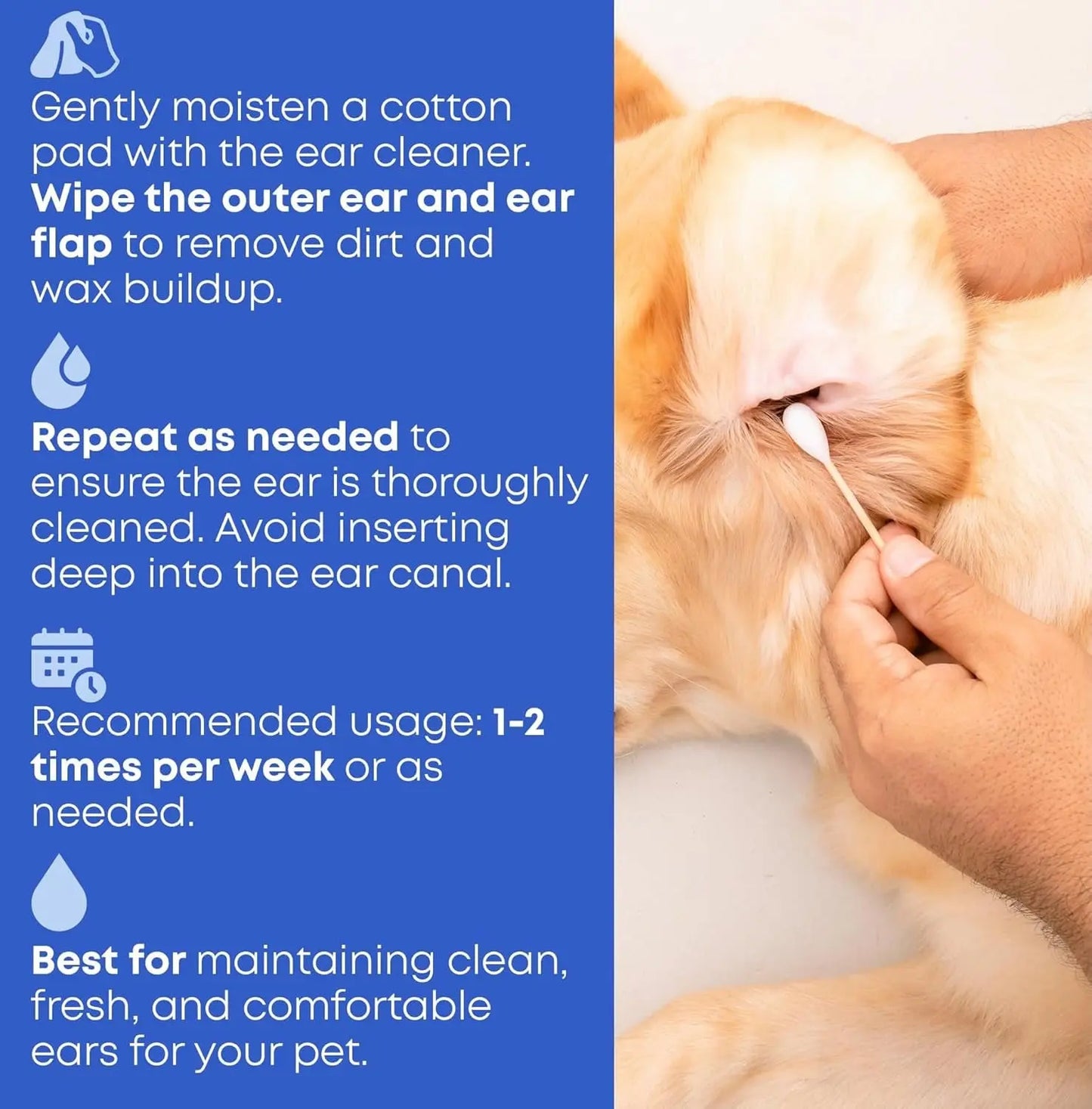 Gently moisten a cotton pad with the ear cleaner. Wipe the outer ear and ear flap to remove dirt and wax buildup.

Repeat as needed to ensure the ear is thoroughly cleaned. Avoid inserting deep into the ear canal.

Recommended usage: 1-2 times per week or as needed.

Best for maintaining clean, fresh, and comfortable ears for your pet.