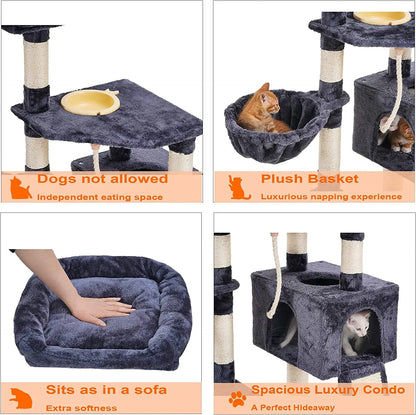 Dogs not allowed
Independent eating space

Plush Basket
Luxurious napping experience

Sits as in a sofa
Extra softness

Spacious Luxury Condo
A Perfect Hideaway