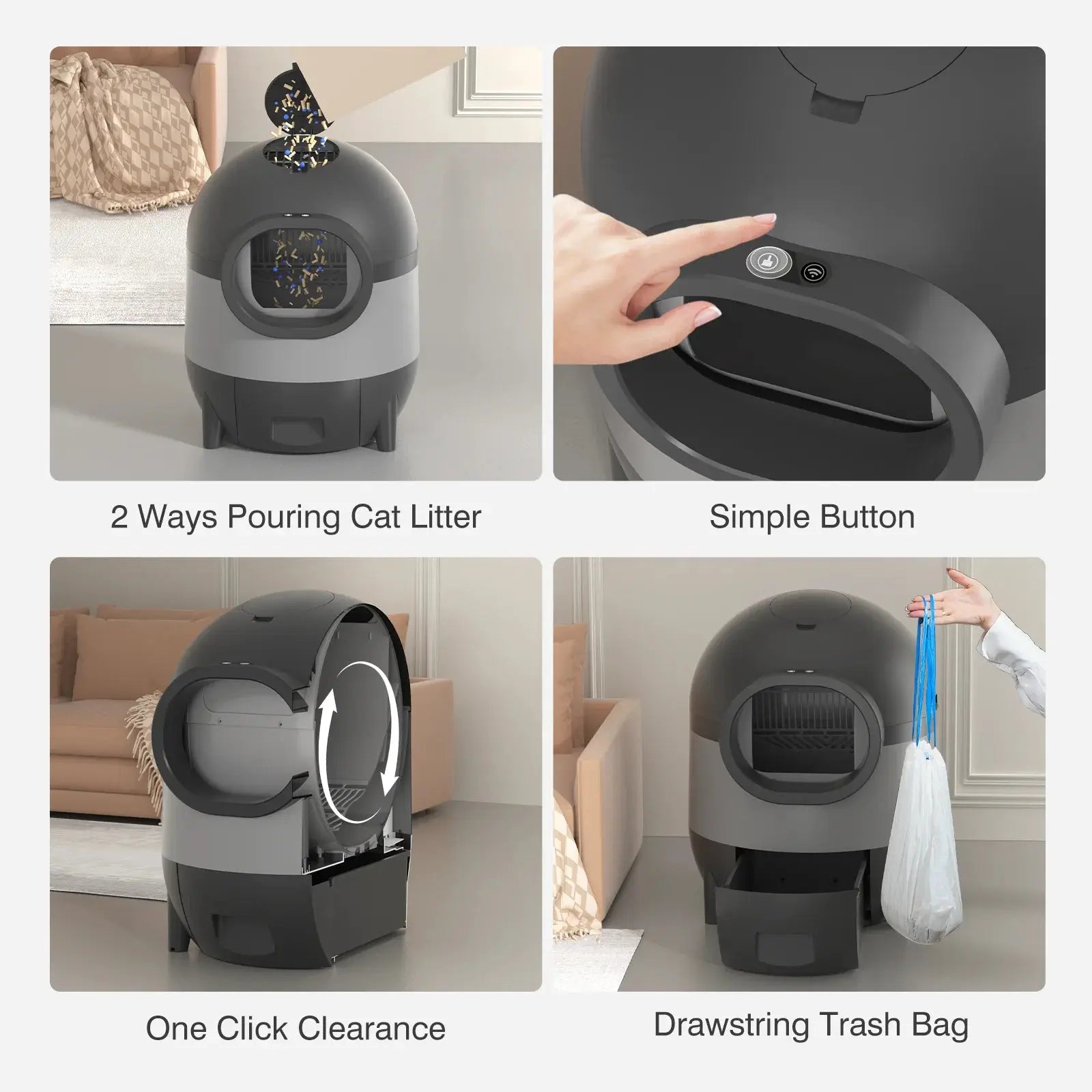 2 Ways Pouring Cat Litter

Simple Button

One Click Clearance

Drawstring Trash Bag