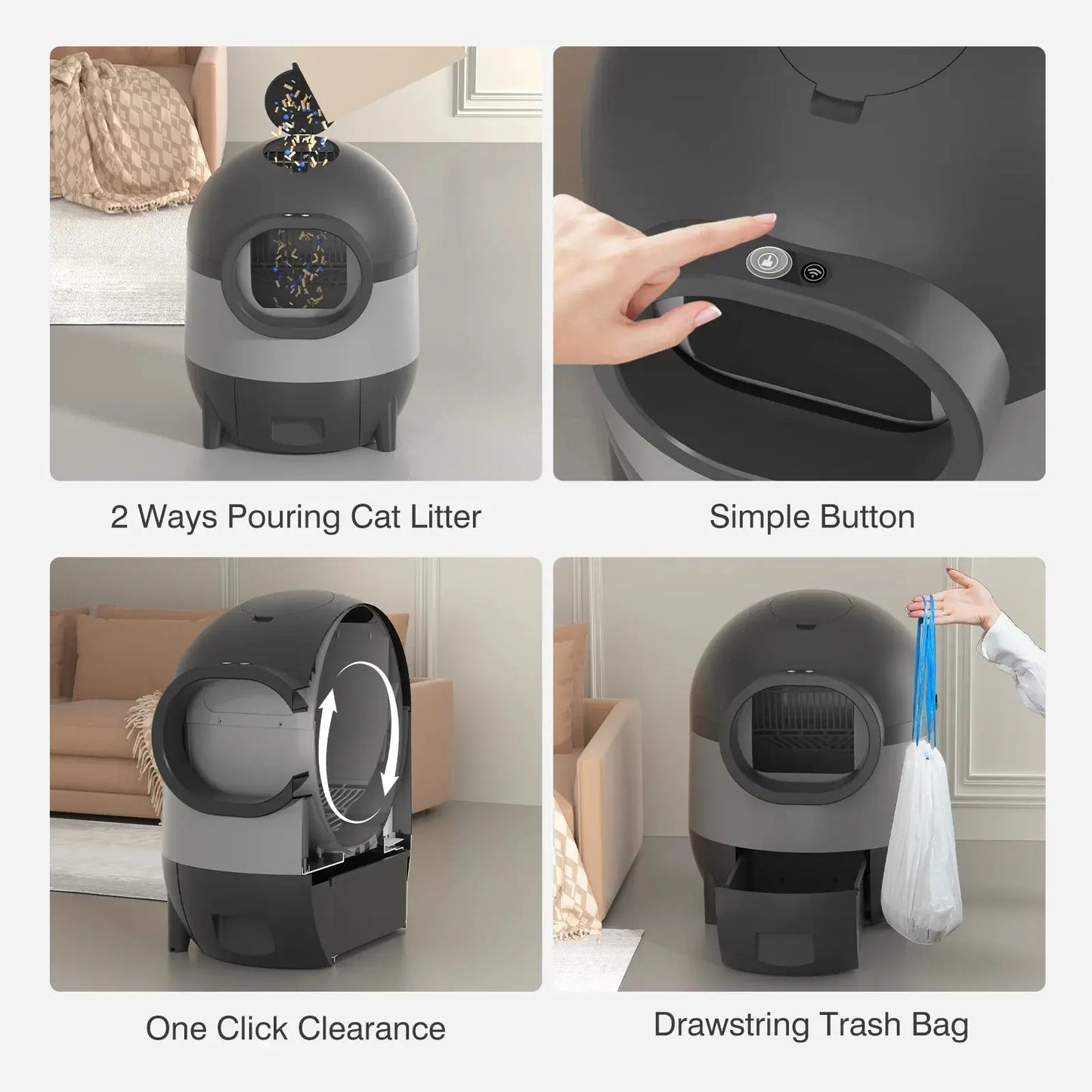 2 Ways Pouring Cat Litter

Simple Button

One Click Clearance

Drawstring Trash Bag