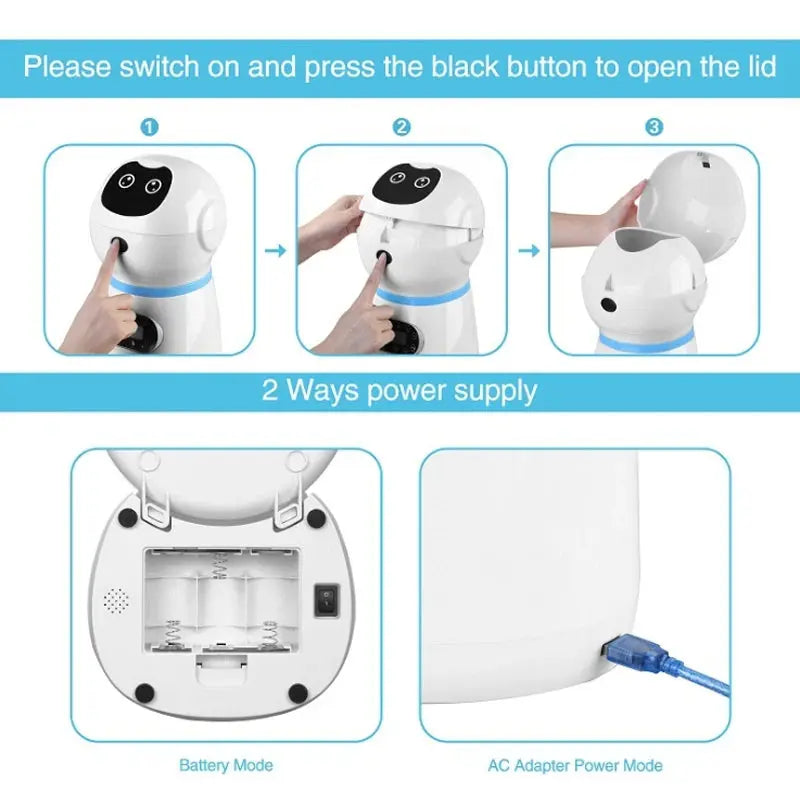 Please switch on and press the black button to open the lid

1

2

3

2 Ways power supply

Battery Mode

AC Adapter Power Mode