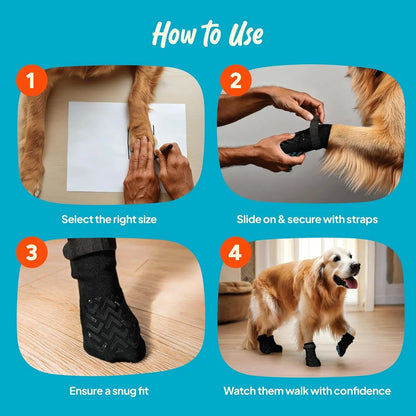 How to Use

1

Select the right size

2

Slide on & secure with straps

3

Ensure a snug fit

4

Watch them walk with confidence