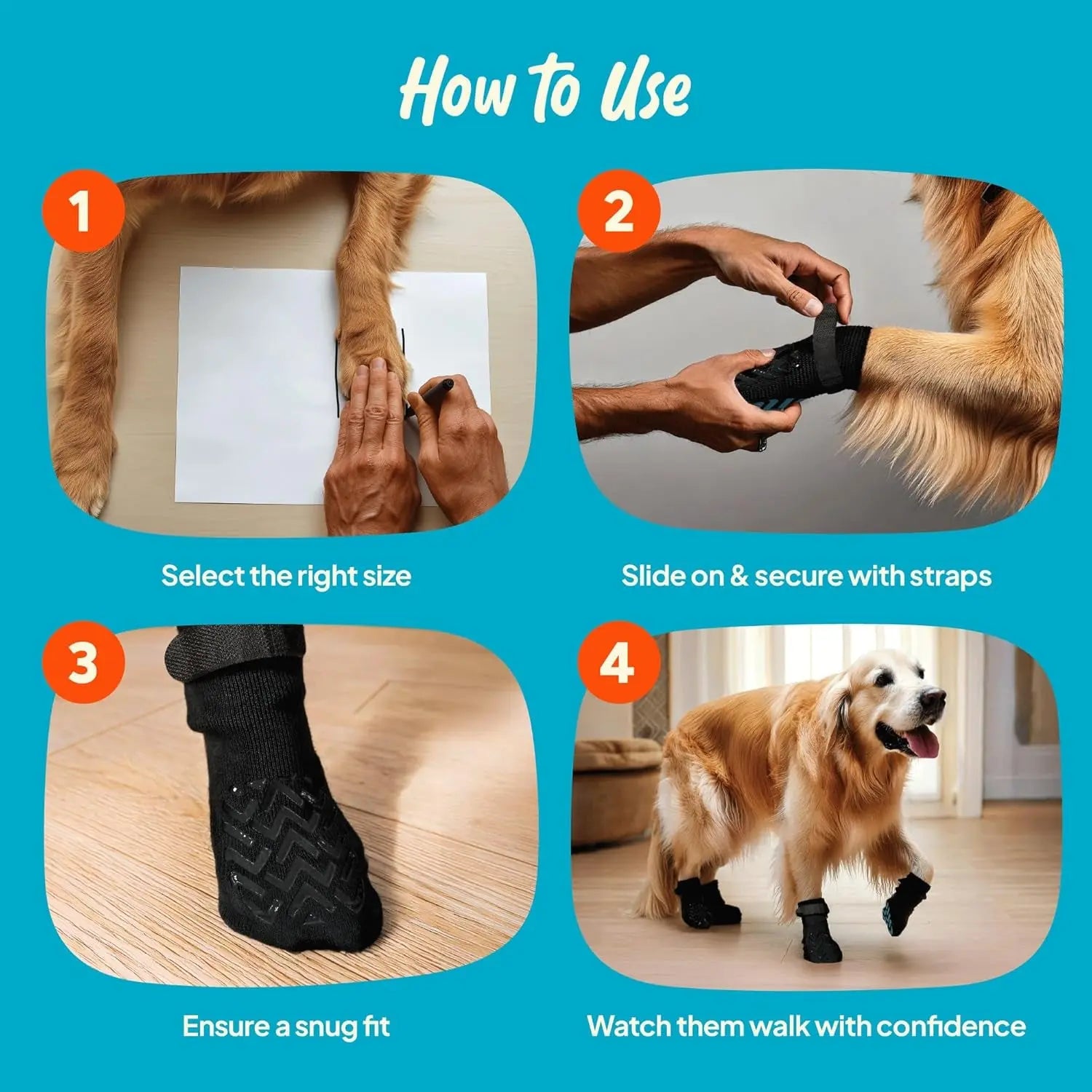 How to Use

1

Select the right size

2

Slide on & secure with straps

3

Ensure a snug fit

4

Watch them walk with confidence