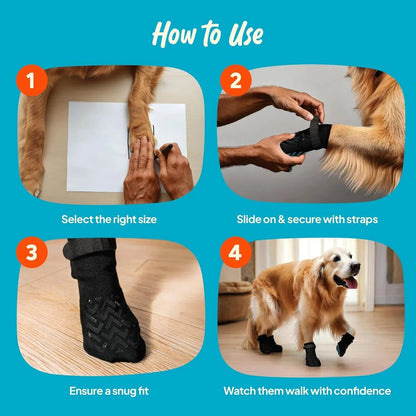 How to Use

1

Select the right size

2

Slide on & secure with straps

3

Ensure a snug fit

4

Watch them walk with confidence