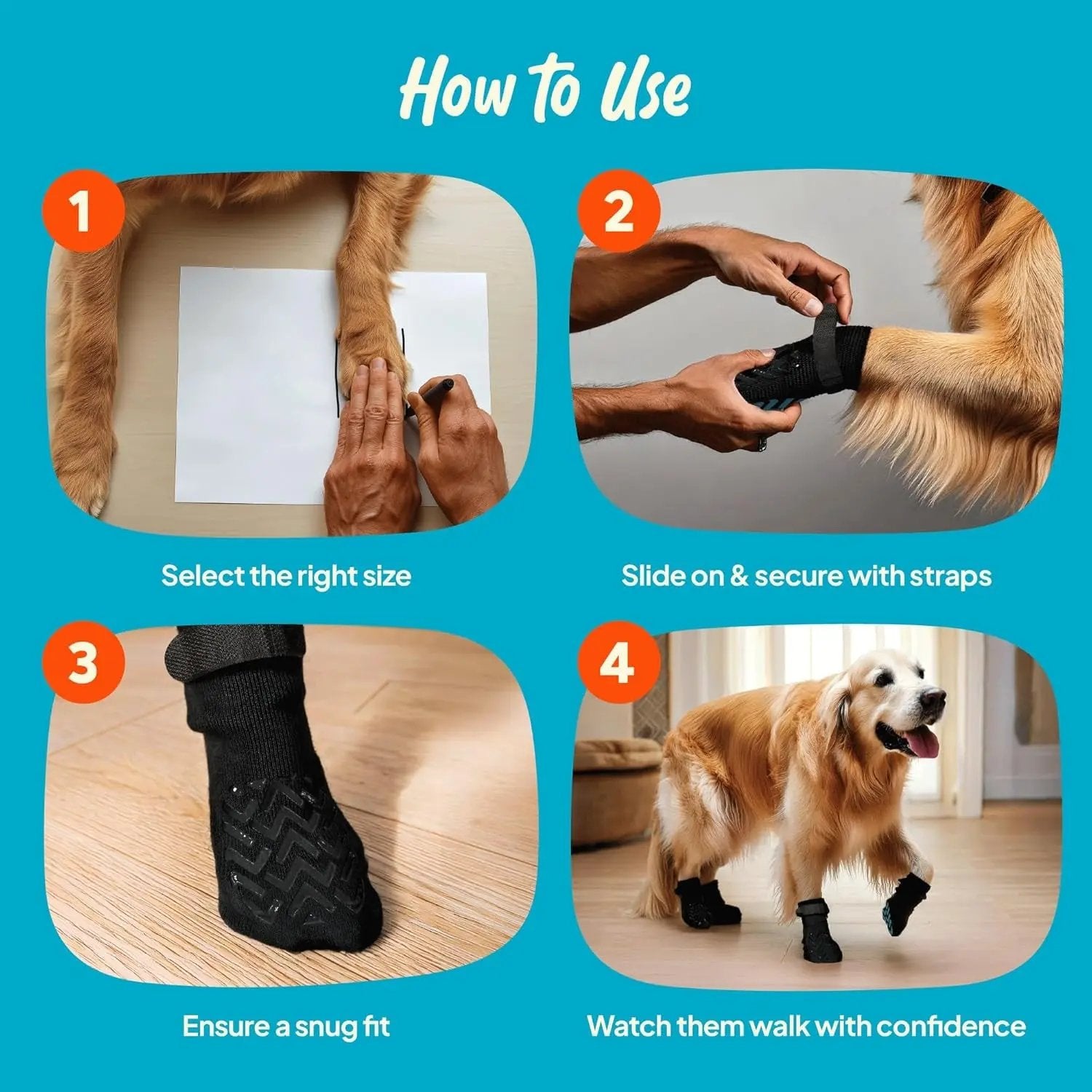 How to Use

1

Select the right size

2

Slide on & secure with straps

3

Ensure a snug fit

4

Watch them walk with confidence