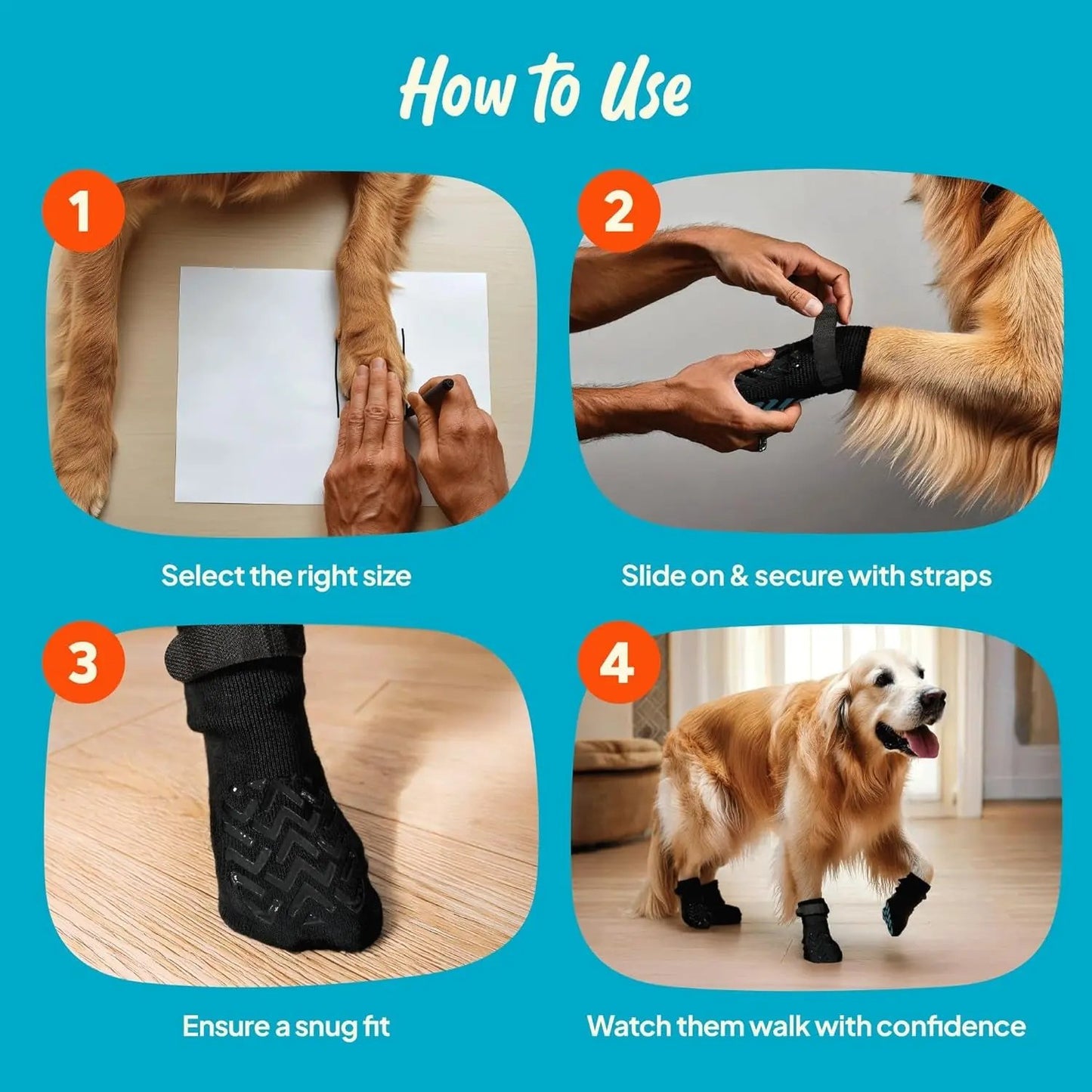 How to Use

1

Select the right size

2

Slide on & secure with straps

3

Ensure a snug fit

4

Watch them walk with confidence