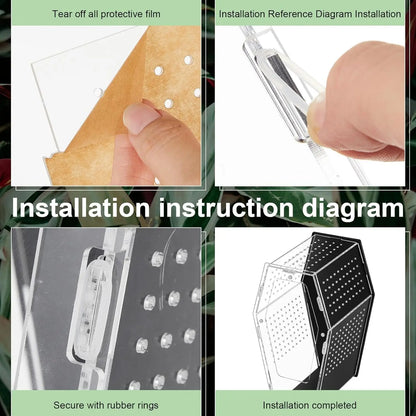 Tear off all protective film

Installation Reference Diagram Installation

Installation instruction diagram

Secure with rubber rings

Installation completed